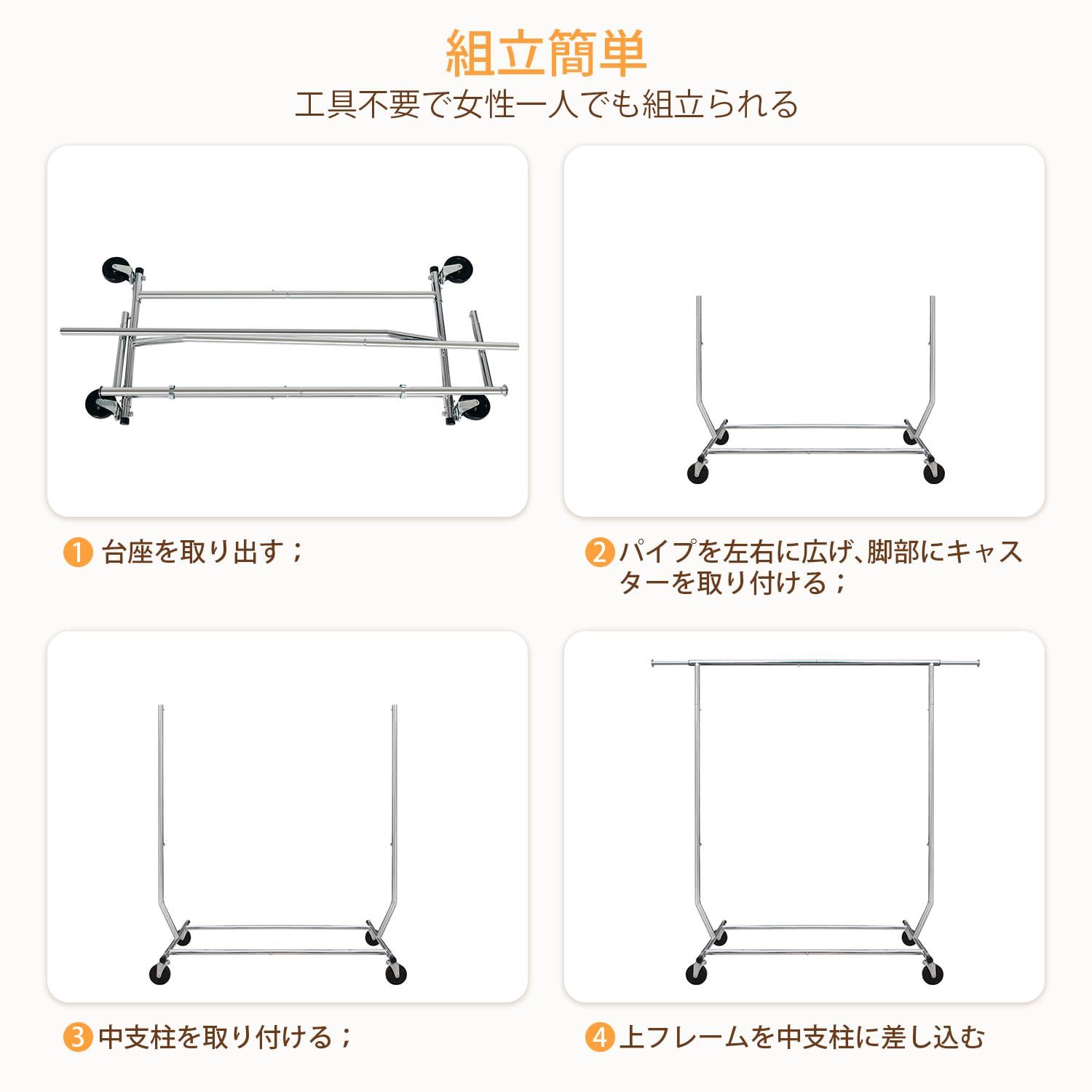 組立簡単
工具不要で女性一人でも組立られる

1 台座を取り出す；

2 パイプを左右に広げ、脚部にキャスターを取り付ける；

3 中支柱を取り付ける；

4 上フレームを中支柱に差し込む