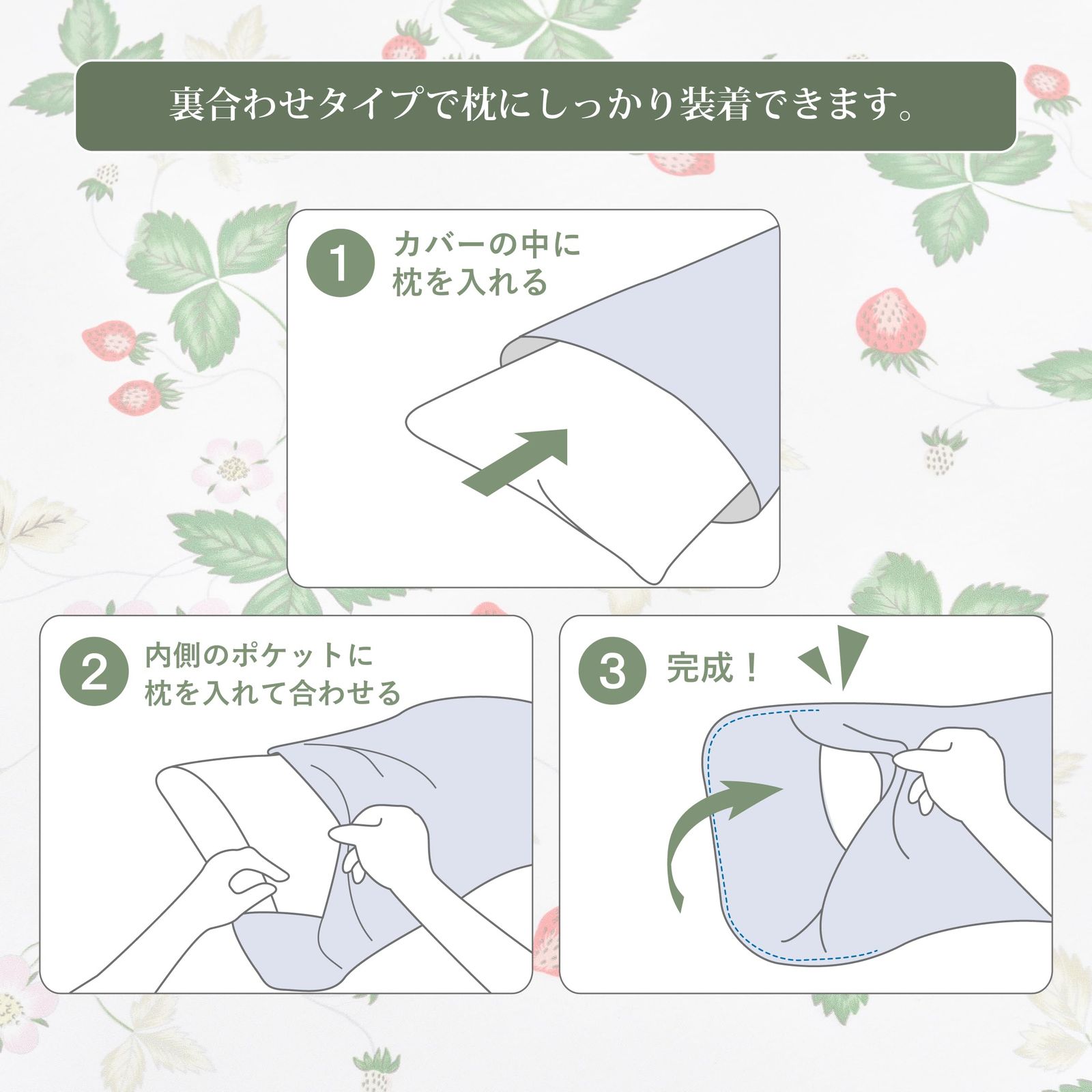 裏合わせタイプで枕にしっかり装着できます。

1 カバーの中に枕を入れる

2 内側のポケットに枕を入れて合わせる

3 完成！