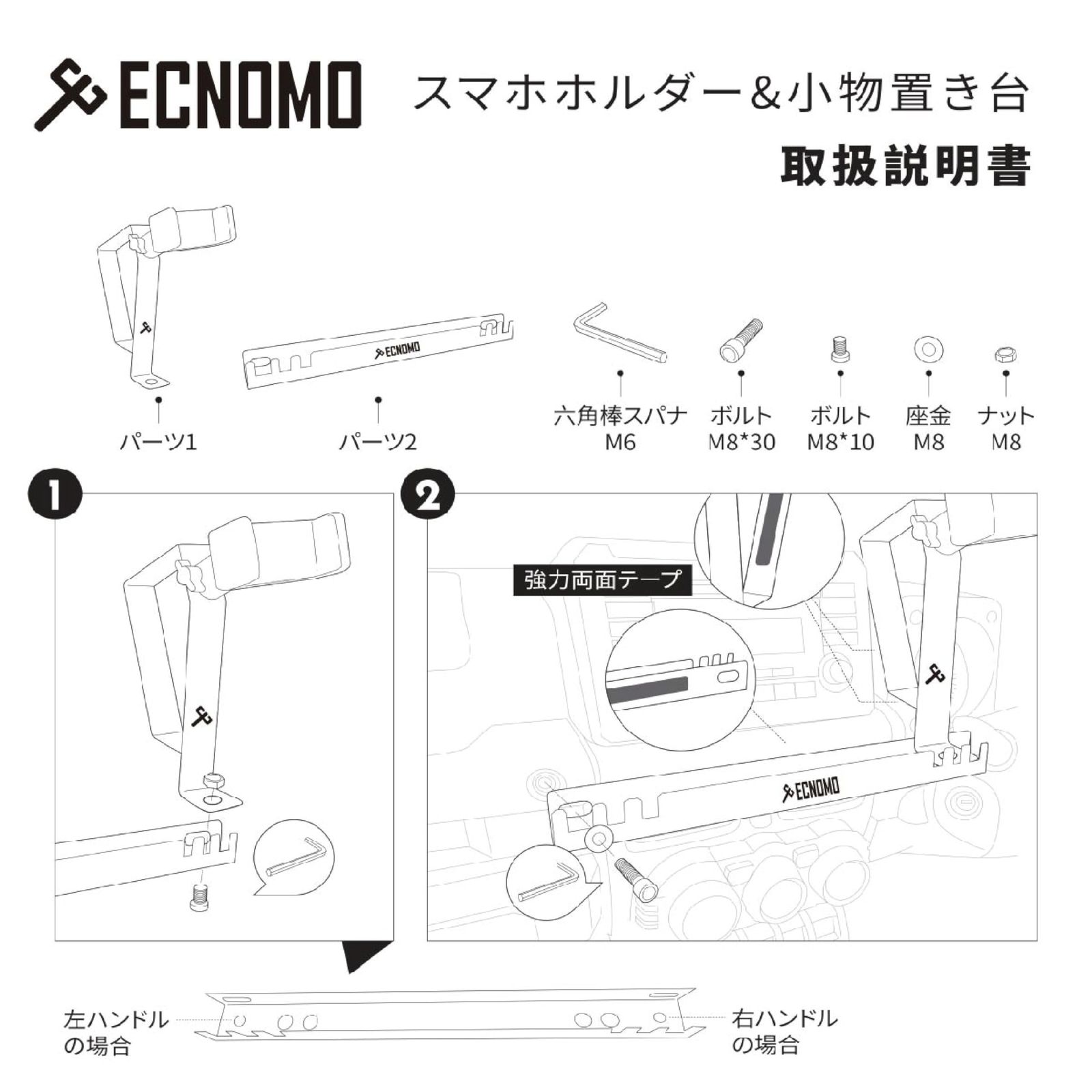 ECNOMO スマホホルダー&小物置き台

取扱説明書

ECNOMO

パーツ1

パーツ2

六角棒スパナ M6

ボルト M8*30

ボルト M8*10

座金 M8

ナット M8

1

2

強力両面テープ

ECNOMO

左ハンドルの場合

右ハンドルの場合