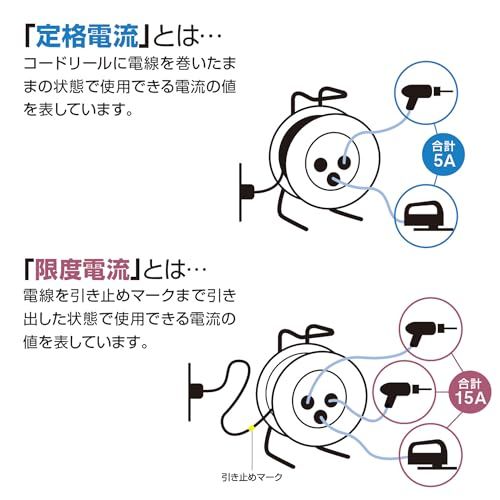 「定格電流」とは…
コードリールに電線を巻いたままの状態で使用できる電流の値を表しています。

合計
5A

「限度電流」とは…
電線を引き止めマークまで引き出した状態で使用できる電流の値を表しています。

合計
15A

引き止めマーク