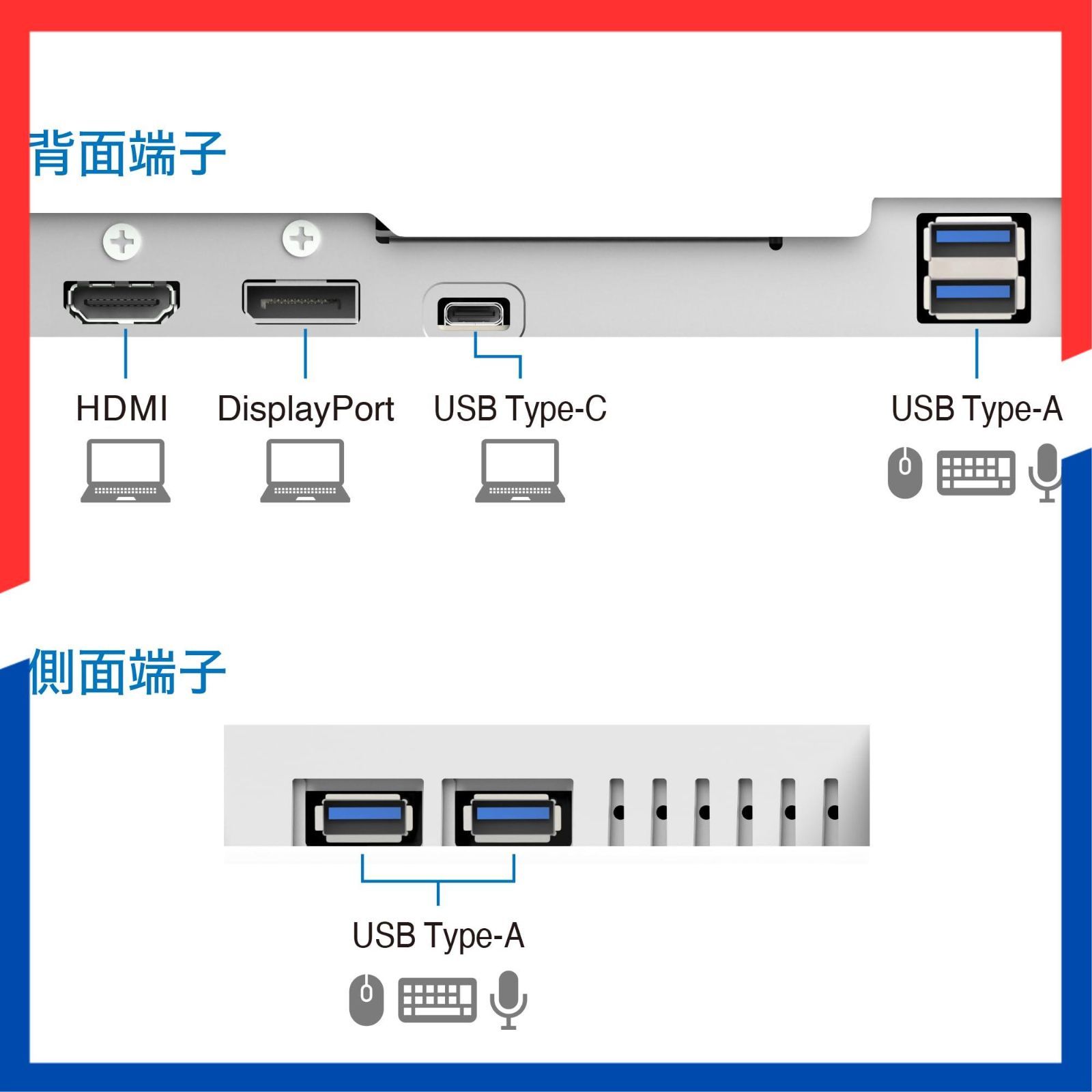 背面端子

HDMI

DisplayPort

USB Type-C

USB Type-A

側面端子

USB Type-A