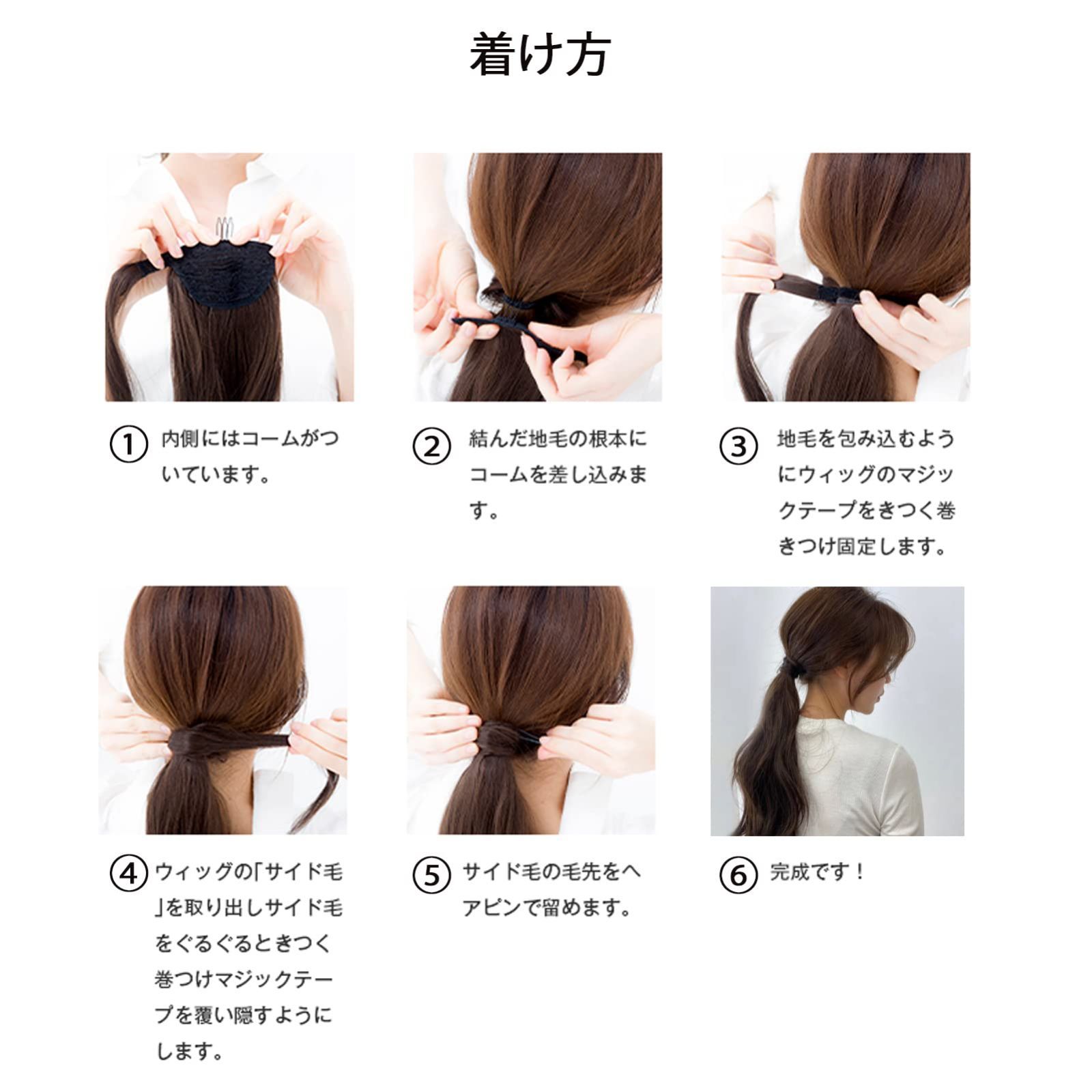 着け方

① 内側にはコームがついています。

② 結んだ地毛の根本にコームを差し込みます。

③ 地毛を包み込むようにウィッグのマジックテープをきつく巻きつけ固定します。

④ ウィッグの「サイド毛」を取り出しサイド毛をぐるぐるときつく巻つけマジックテープを覆い隠すようにします。

⑤ サイド毛の毛先をヘアピンで留めます。

⑥ 完成です！