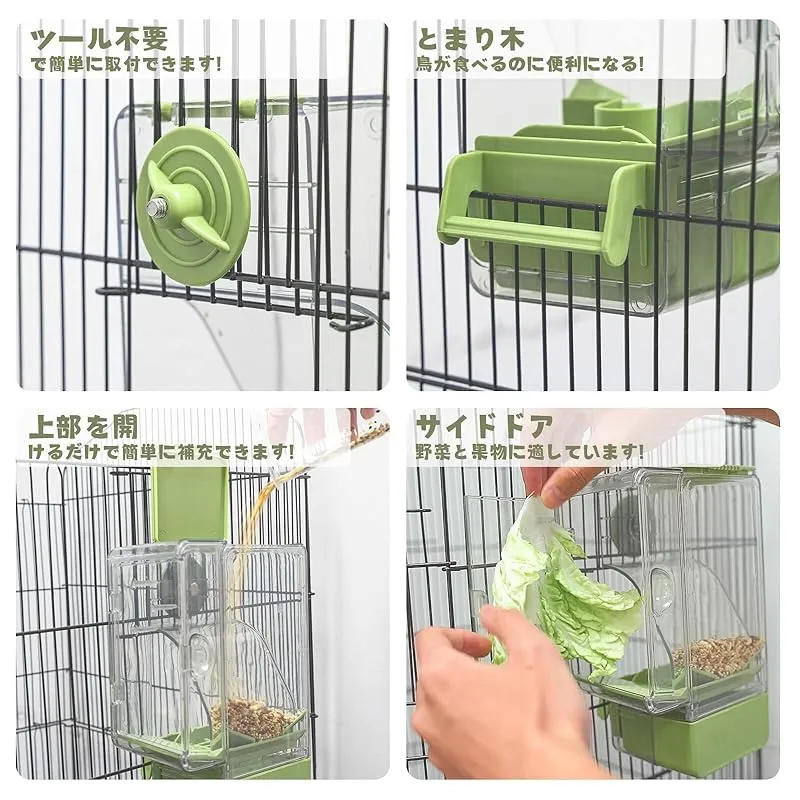 ツール不要
で簡単に取付できます!

とまり木
鳥が食べるのに便利になる!

上部を開
けるだけで簡単に補充できます!

サイドドア
野菜と果物に適しています!