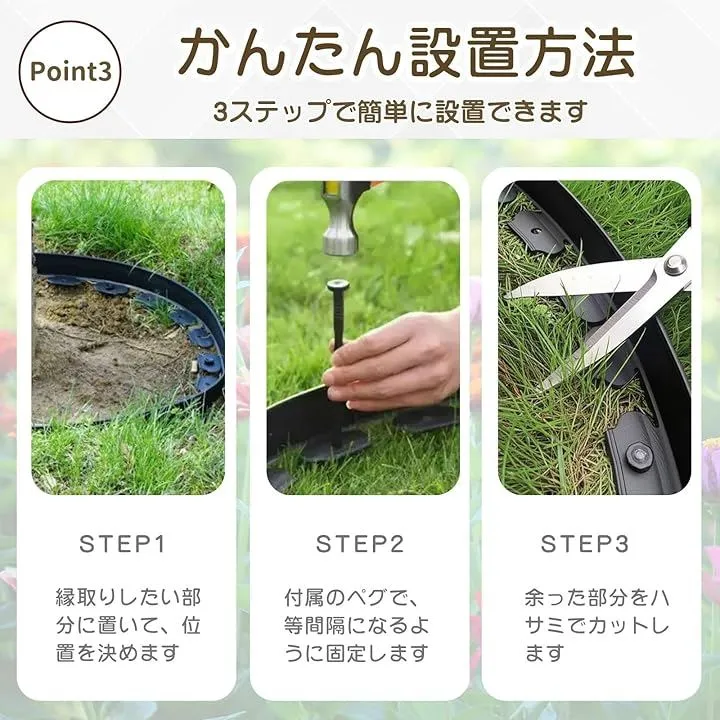 Point3

かんたん設置方法

3ステップで簡単に設置できます

STEP1

縁取りしたい部分に置いて、位置を決めます

STEP2

付属のペグで、等間隔になるように固定します

STEP3

余った部分をハサミでカットします