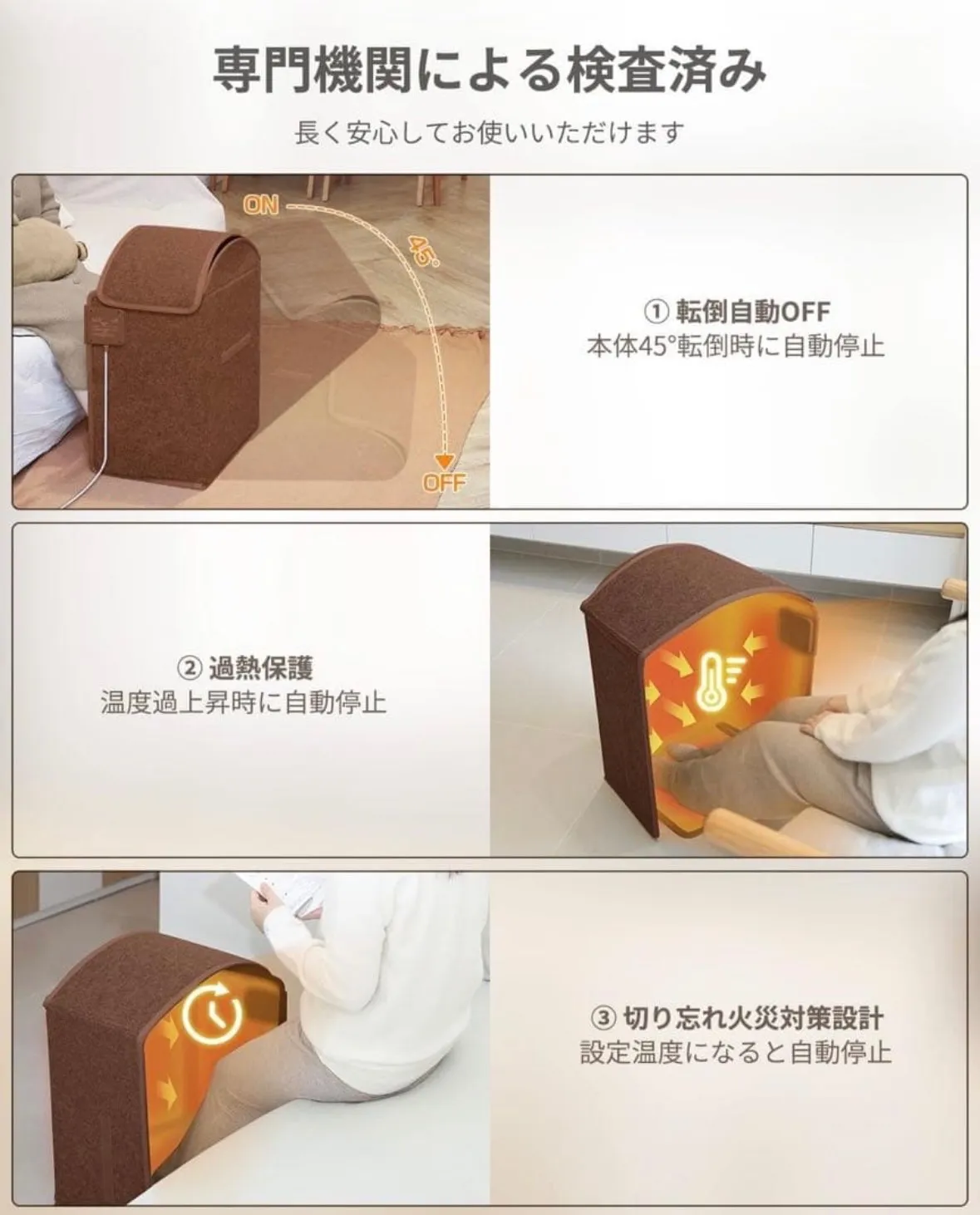 専門機関による検査済み

長く安心してお使いいただけます

ON

45°

OFF

① 転倒自動OFF
本体45°転倒時に自動停止

② 過熱保護
温度過上昇時に自動停止

③ 切り忘れ火災対策設計
設定温度になると自動停止