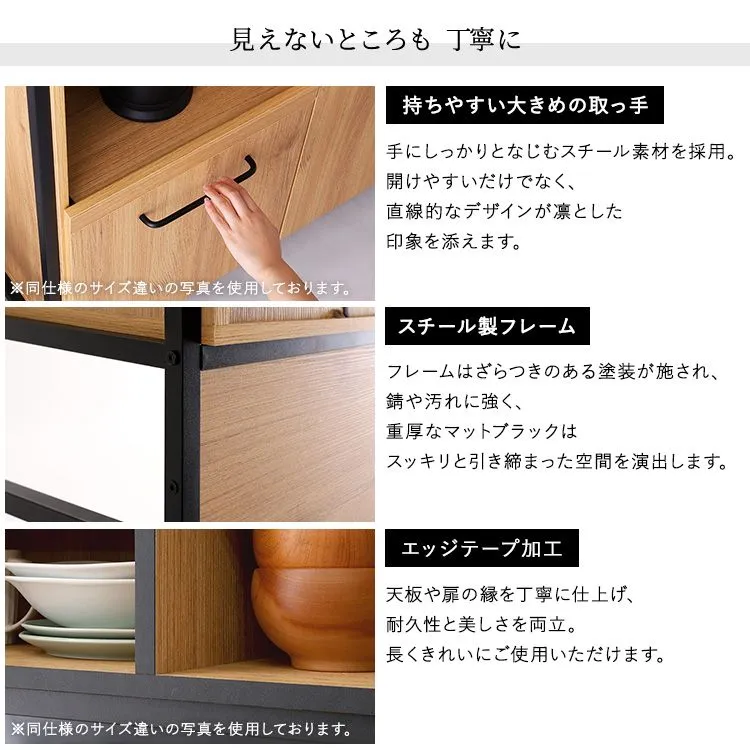 見えないところも 丁寧に

※同仕様のサイズ違いの写真を使用しております。

持ちやすい大きめの取っ手

手にしっかりとなじむスチール素材を採用。
開けやすいだけでなく、
直線的なデザインが凛とした
印象を添えます。

スチール製フレーム

フレームはざらつきのある塗装が施され、
錆や汚れに強く、
重厚なマットブラックは
スッキリと引き締まった空間を演出します。

※同仕様のサイズ違いの写真を使用しております。

エッジテープ加工

天板や扉の縁を丁寧に仕上げ、
耐久性と美しさを両立。
長くきれいにご使用いただけます。