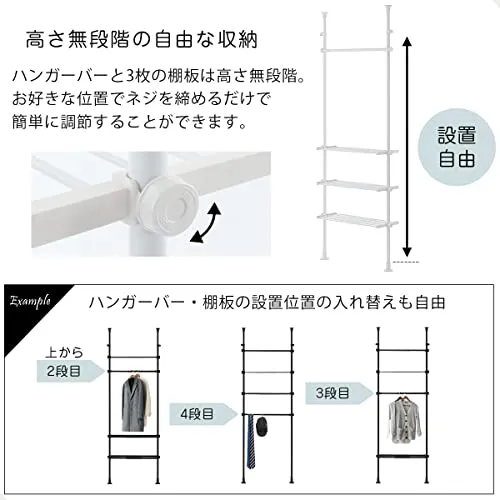 高さ無段階の自由な収納

ハンガーバーと3枚の棚板は高さ無段階。お好きな位置でネジを締めるだけで簡単に調節することができます。

設置自由

Example

ハンガーバー・棚板の設置位置の入れ替えも自由

上から 2段目

4段目

3段目