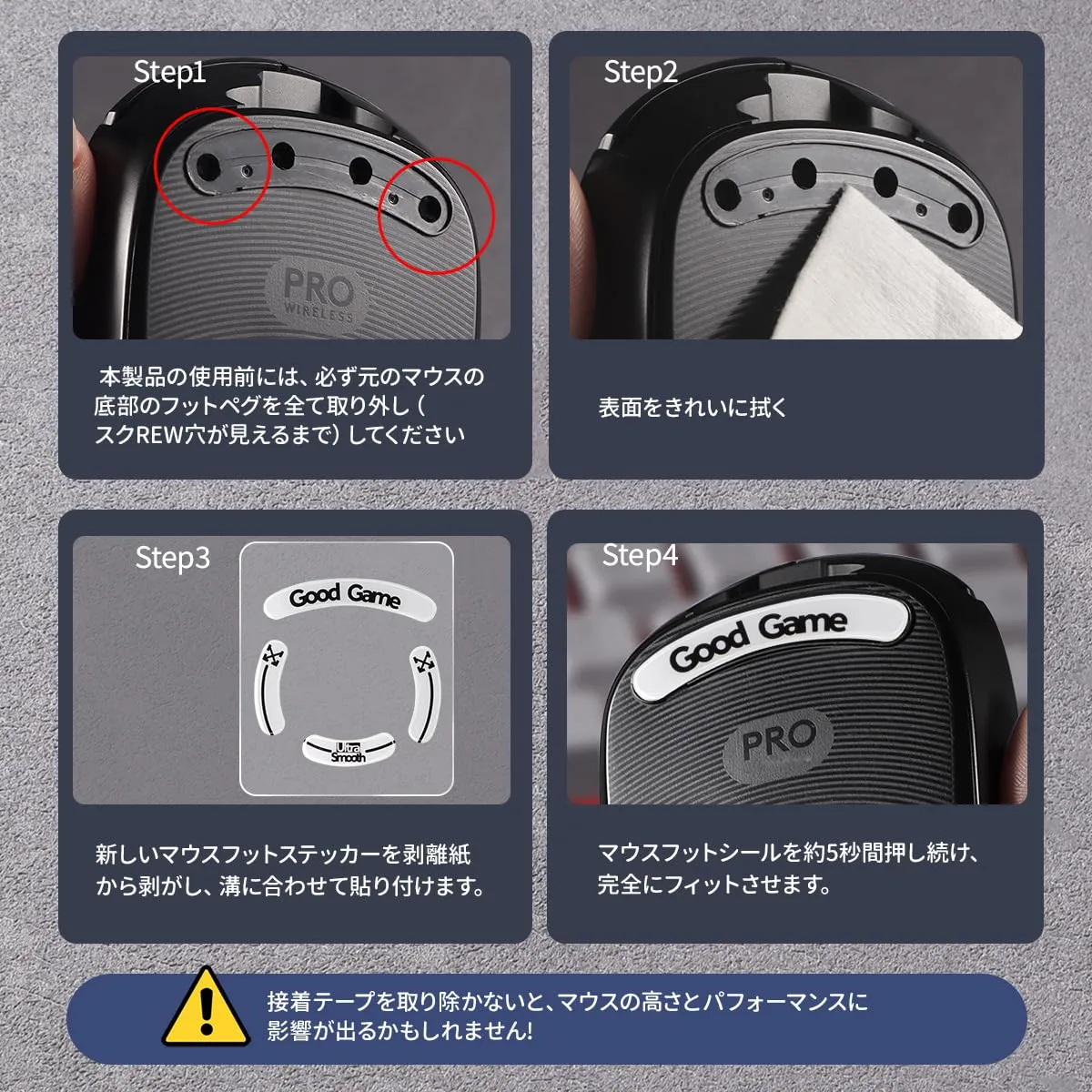 Step1

PRO
WIRELESS

本製品の使用前には、必ず元のマウスの底部のフットペグを全て取り外し（スクREW穴が見えるまで）してください

Step2

表面をきれいに拭く

Step3

Good Game

Ultra Smooth

新しいマウスフットステッカーを剥離紙から剥がし、溝に合わせて貼り付けます。

Step4

Good Game

PRO

マウスフットシールを約5秒間押し続け、完全にフィットさせます。

接着テープを取り除かないと、マウスの高さとパフォーマンスに影響が出るかもしれません!