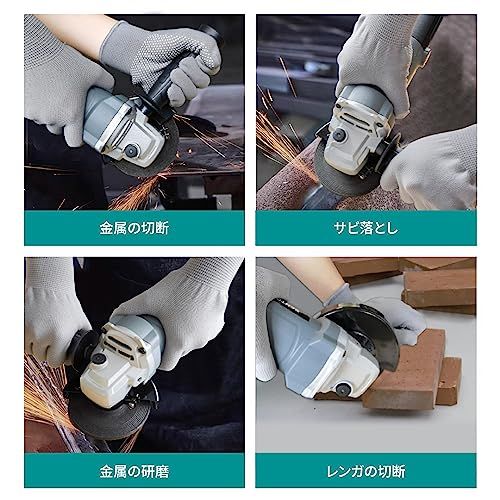 金属の切断

サビ落とし

金属の研磨

レンガの切断