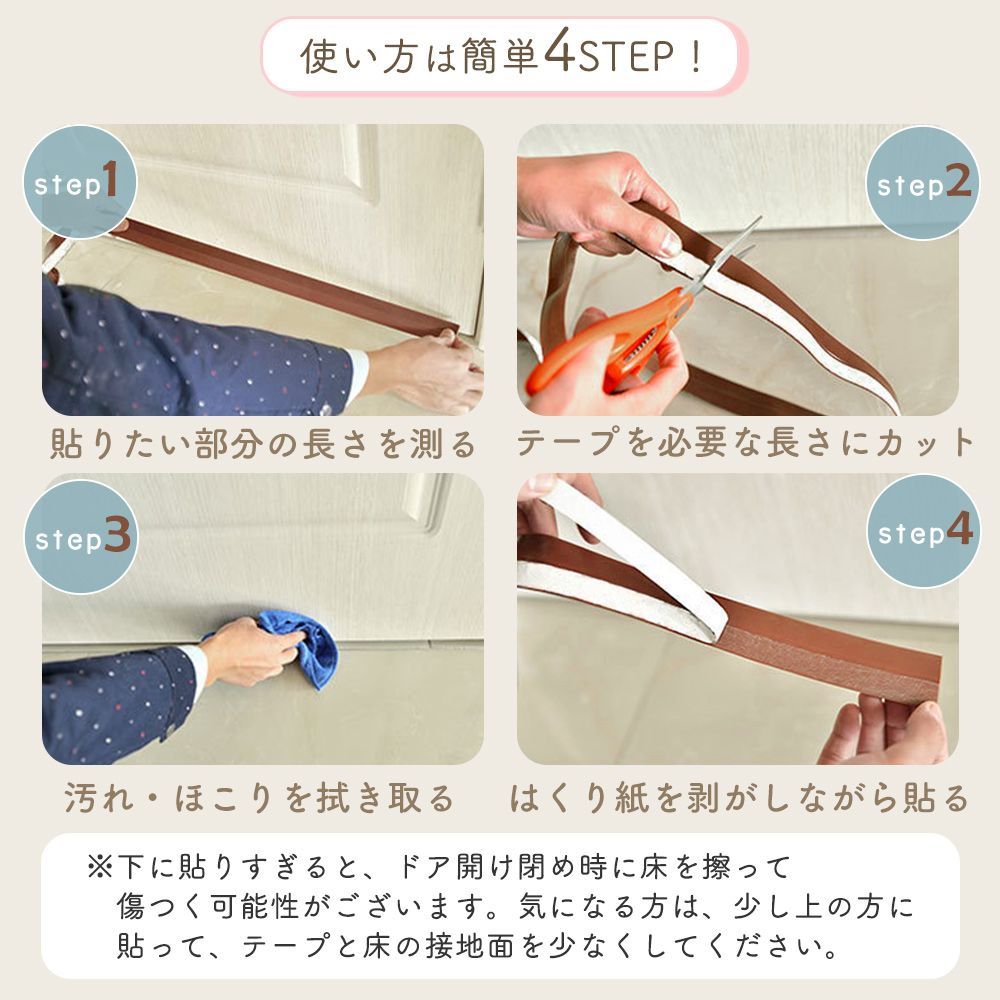 使い方は簡単4STEP！

step1

貼りたい部分の長さを測る

step2

テープを必要な長さにカット

step3

汚れ・ほこりを拭き取る

step4

はくり紙を剥がしながら貼る

※下に貼りすぎると、ドア開け閉め時に床を擦って傷つく可能性がございます。気になる方は、少し上の方に貼って、テープと床の接地面を少なくしてください。