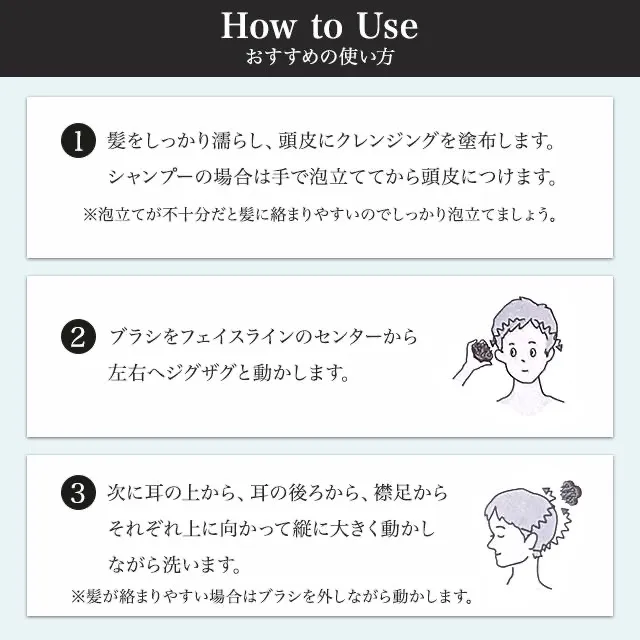 How to Use
おすすめの使い方

1 髪をしっかり濡らし、頭皮にクレンジングを塗布します。シャンプーの場合は手で泡立ててから頭皮につけます。
※泡立てが不十分だと髪に絡まりやすいのでしっかり泡立てましょう。

2 ブラシをフェイスラインのセンターから左右へジグザグと動かします。

3 次に耳の上から、耳の後ろから、襟足からそれぞれ上に向かって縦に大きく動かしながら洗います。
※髪が絡まりやすい場合はブラシを外しながら動かします。