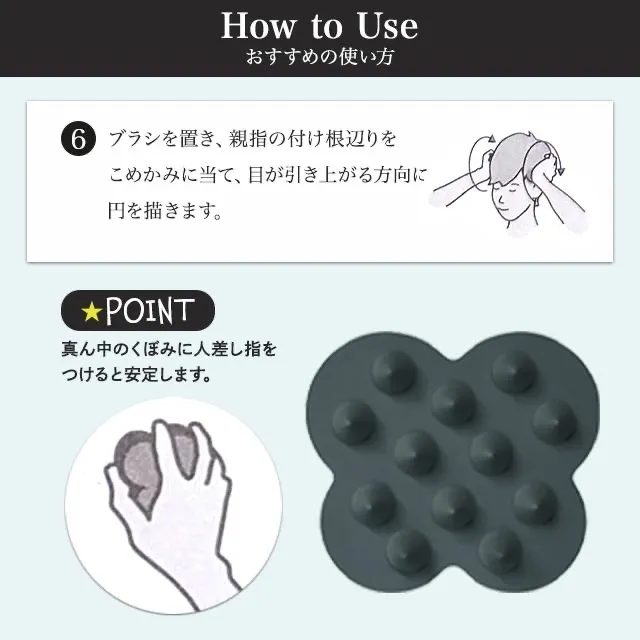 How to Use
おすすめの使い方

6 ブラシを置き、親指の付け根辺りをこめかみに当て、目が引き上がる方向に円を描きます。

★POINT
真ん中のくぼみに人差し指をつけると安定します。