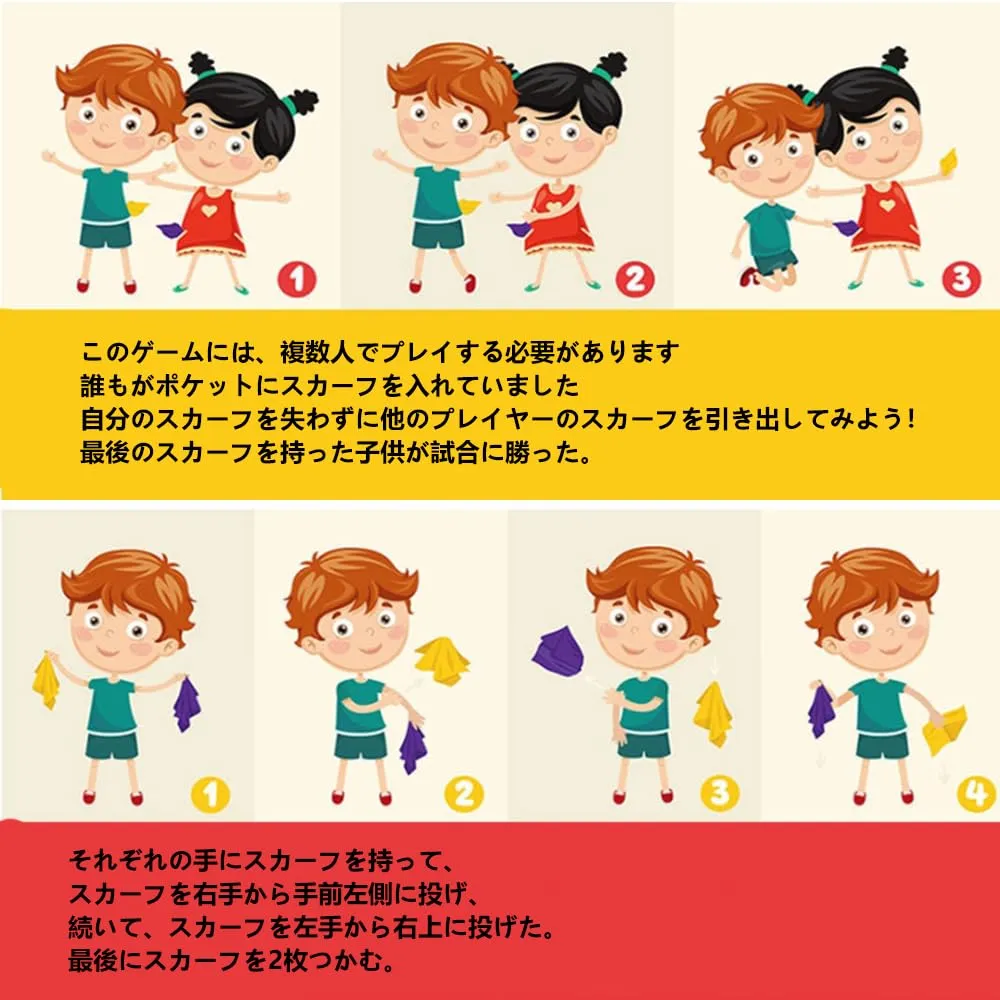 1

2

3

このゲームには、複数人でプレイする必要があります
誰もがポケットにスカーフを入れていました
自分のスカーフを失わずに他のプレイヤーのスカーフを引き出してみよう！
最後のスカーフを持った子供が試合に勝った。

1

2

3

4

それぞれの手にスカーフを持って、
スカーフを右手から手前左側に投げ、
続いて、スカーフを左手から右上に投げた。
最後にスカーフを2枚つかむ。