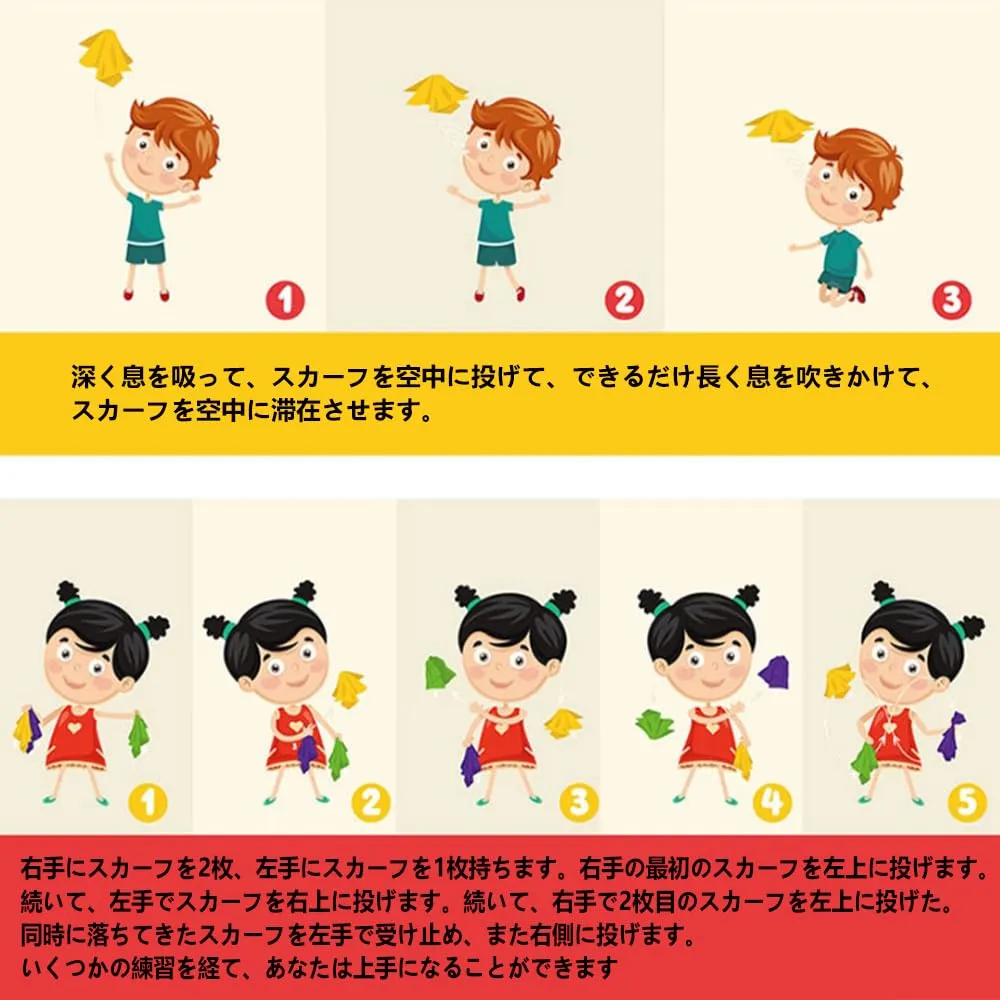 1

2

3

深く息を吸って、スカーフを空中に投げて、できるだけ長く息を吹きかけて、スカーフを空中に滞在させます。

1

2

3

4

5

右手にスカーフを2枚、左手にスカーフを1枚持ちます。右手の最初のスカーフを左上に投げます。続いて、左手でスカーフを右上に投げます。続いて、右手で2枚目のスカーフを左上に投げた。同時に落ちてきたスカーフを左手で受け止め、また右側に投げます。いくつかの練習を経て、あなたは上手になることができます