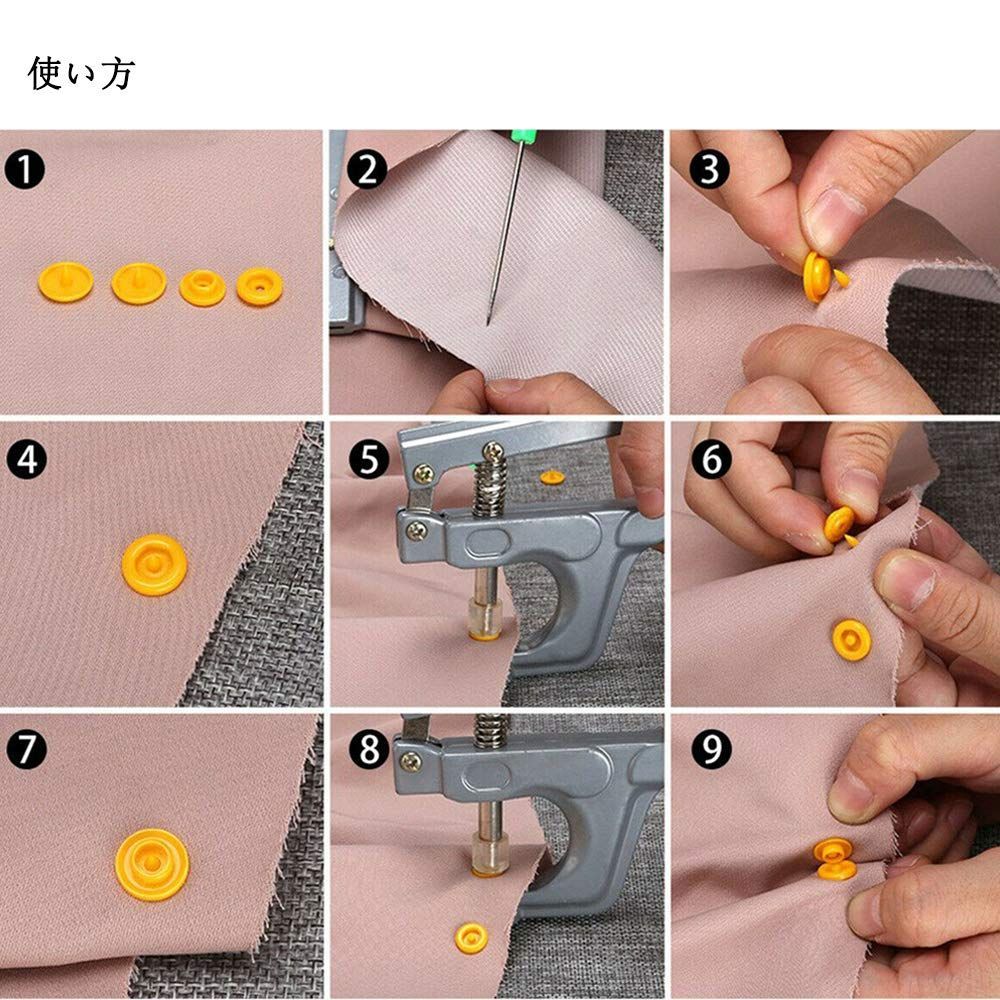 使い方

1

2

3

4

5

6

7

8

9