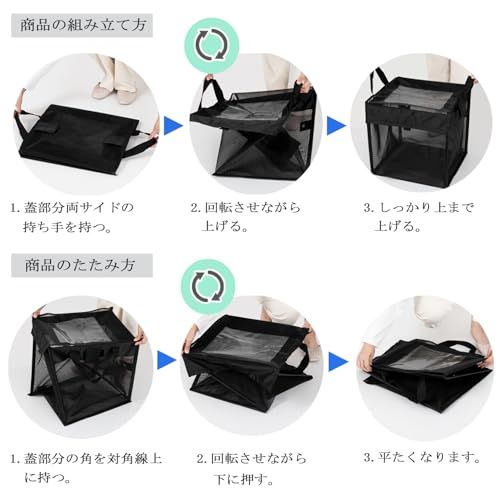 商品の組み立て方

1. 蓋部分両サイドの持ち手を持つ。

2. 回転させながら上げる。

3. しっかり上まで上げる。

商品のたたみ方

1. 蓋部分の角を対角線上に持つ。

2. 回転させながら下に押す。

3. 平たくなります。