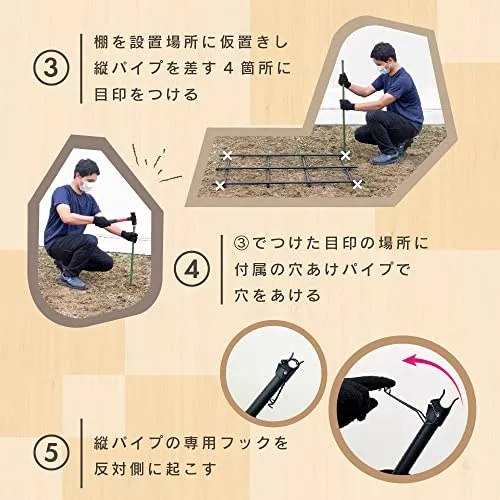 ③ 棚を設置場所に仮置きし縦パイプを差す４箇所に目印をつける

④ ③でつけた目印の場所に付属の穴あけパイプで穴をあける

⑤ 縦パイプの専用フックを反対側に起こす