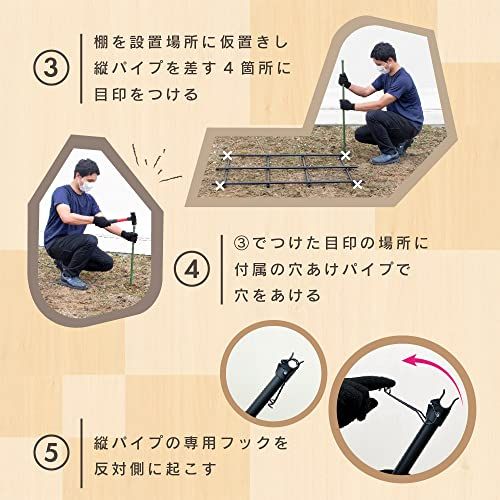 ③ 棚を設置場所に仮置きし縦パイプを差す４箇所に目印をつける

④ ③でつけた目印の場所に付属の穴あけパイプで穴をあける

⑤ 縦パイプの専用フックを反対側に起こす