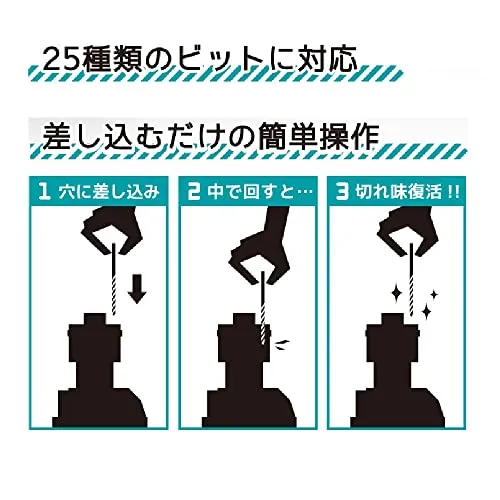 25種類のビットに対応

差し込むだけの簡単操作

1 穴に差し込み

2 中で回すと…

3 切れ味復活!!