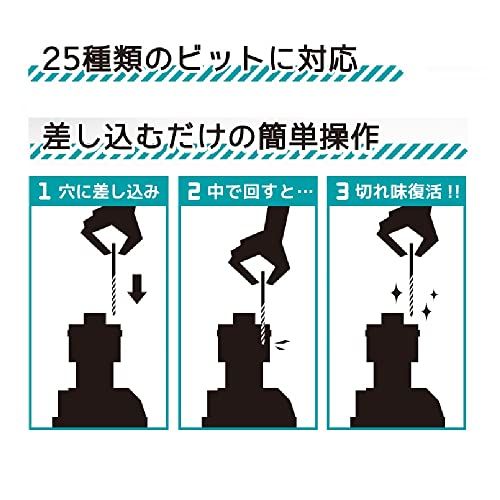 25種類のビットに対応

差し込むだけの簡単操作

1 穴に差し込み

2 中で回すと…

3 切れ味復活!!