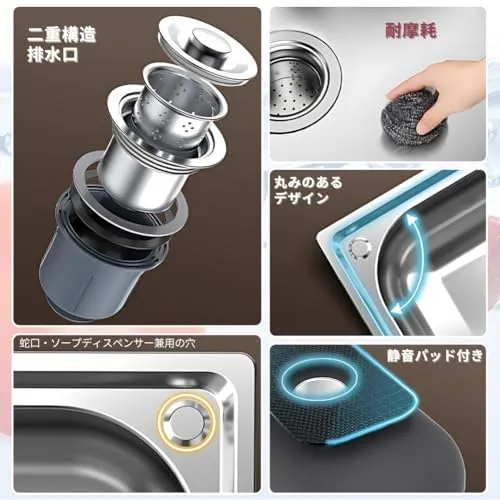 二重構造
排水口

耐摩耗

丸みのある
デザイン

蛇口・ソープディスペンサー兼用の穴

静音パッド付き