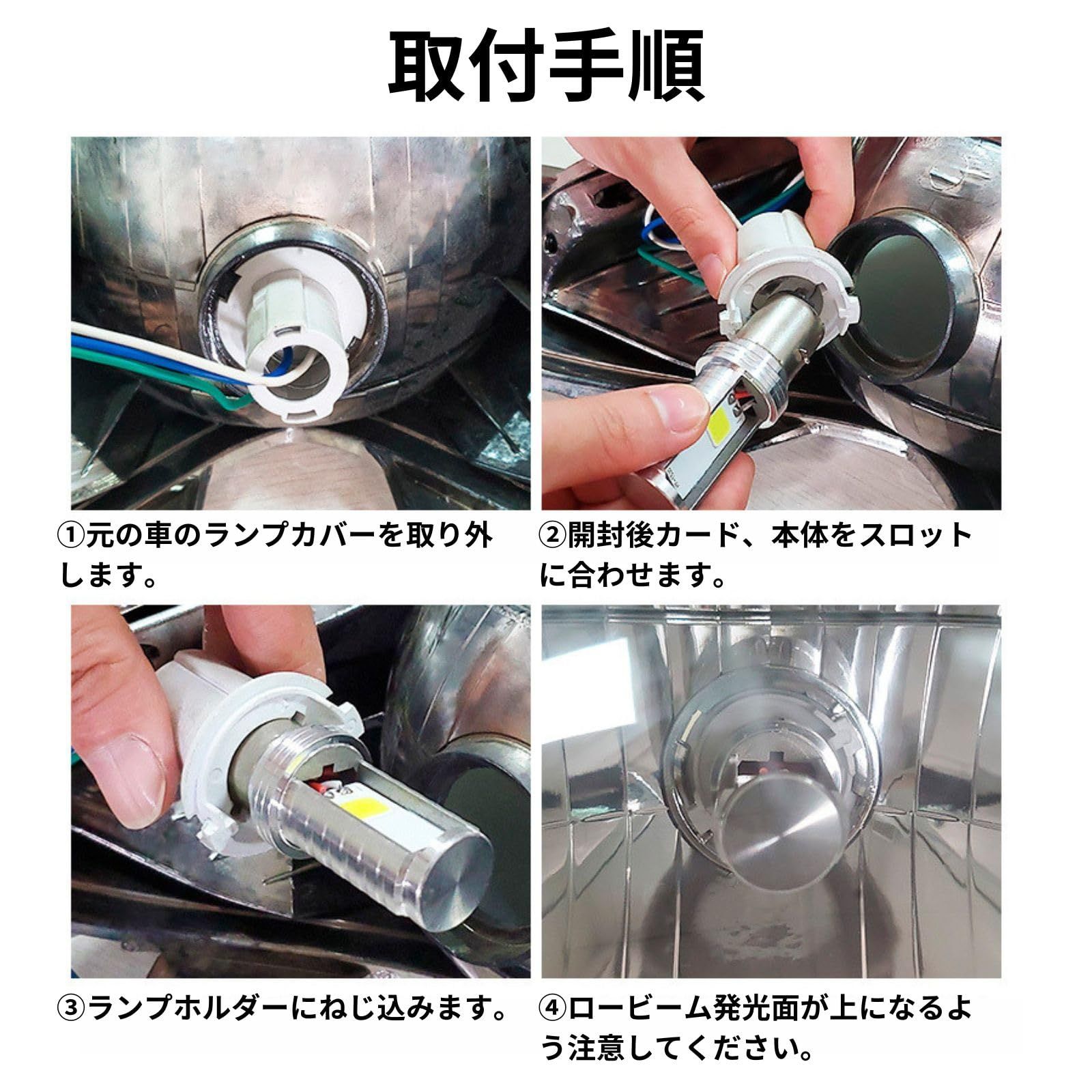 取付手順

①元の車のランプカバーを取り外します。

②開封後カード、本体をスロットに合わせます。

③ランプホルダーにねじ込みます。

④ロービーム発光面が上になるよう注意してください。