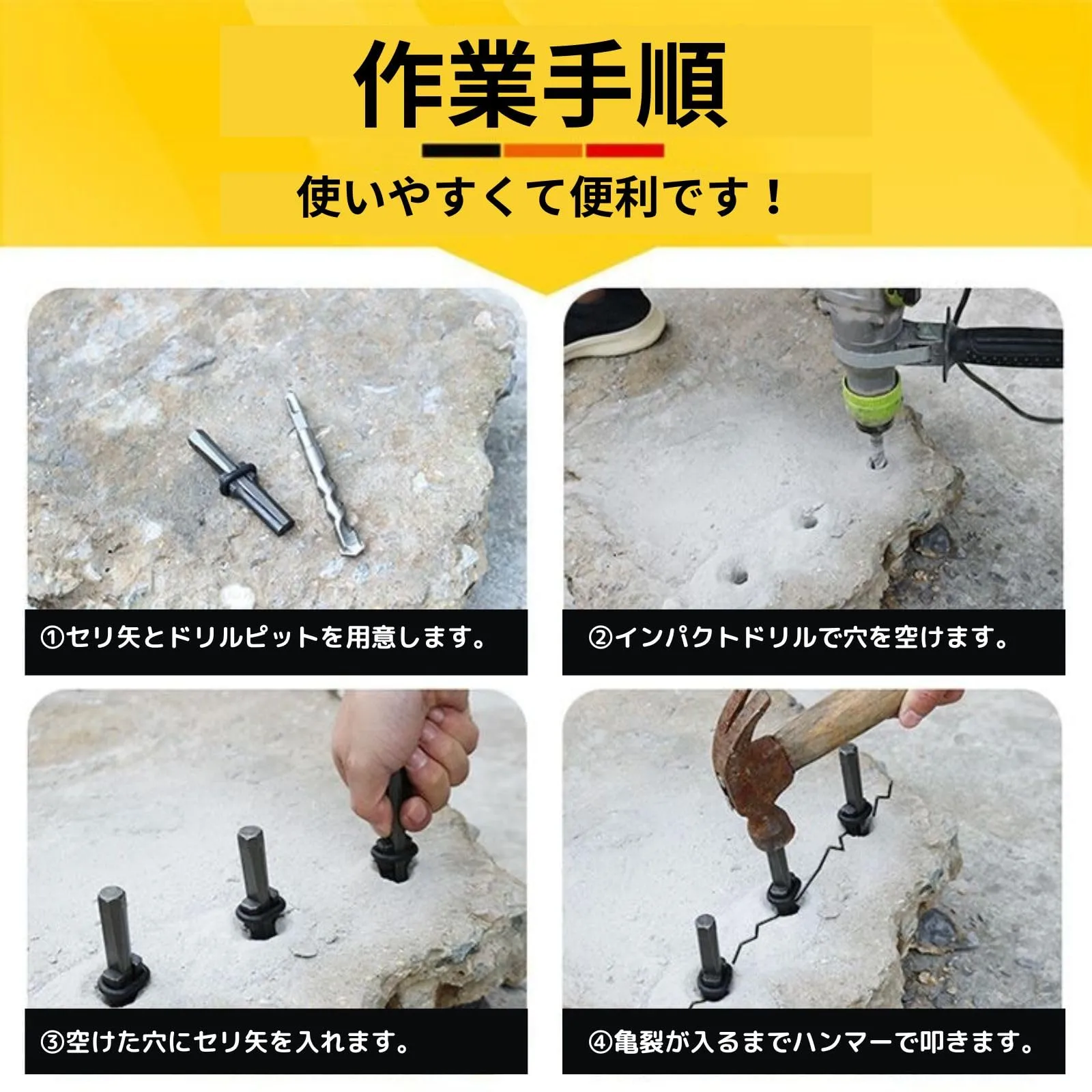 作業手順

使いやすくて便利です！

①セリ矢とドリルピットを用意します。

②インパクトドリルで穴を空けます。

③空けた穴にセリ矢を入れます。

④亀裂が入るまでハンマーで叩きます。