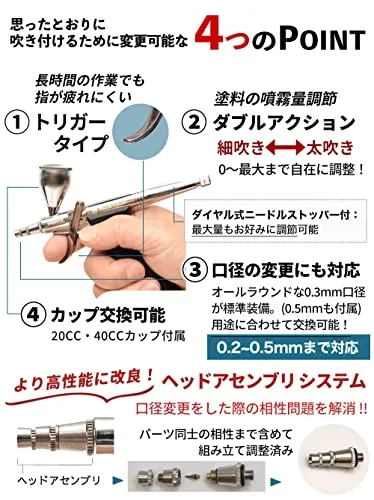 思ったとおりに
吹き付けるために変更可能な 4つのPOINT

長時間の作業でも
指が疲れにくい
① トリガータイプ

塗料の噴霧量調節
② ダブルアクション
細吹き ⟷ 太吹き
0〜最大まで自在に調整！

ダイヤル式ニードルストッパー付：
最大量もお好みに調節可能

③ 口径の変更にも対応
オールラウンドな0.3mm口径が標準装備。(0.5mmも付属)
用途に合わせて交換可能！
0.2~0.5mmまで対応

④ カップ交換可能
20CC・40CCカップ付属

より高性能に改良！ ヘッドアセンブリ システム
口径変更をした際の相性問題を解消!!

パーツ同士の相性まで含めて
組み立て調整済み

ヘッドアセンブリ