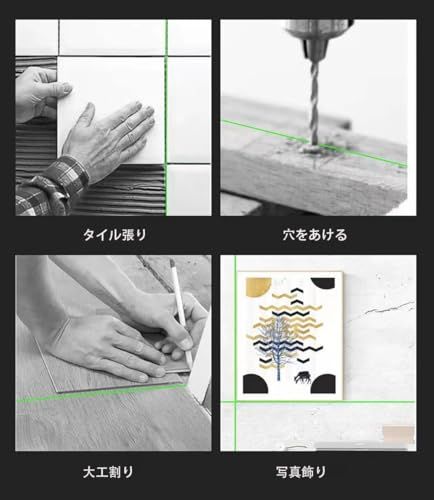 タイル張り

穴をあける

大工割り

写真飾り