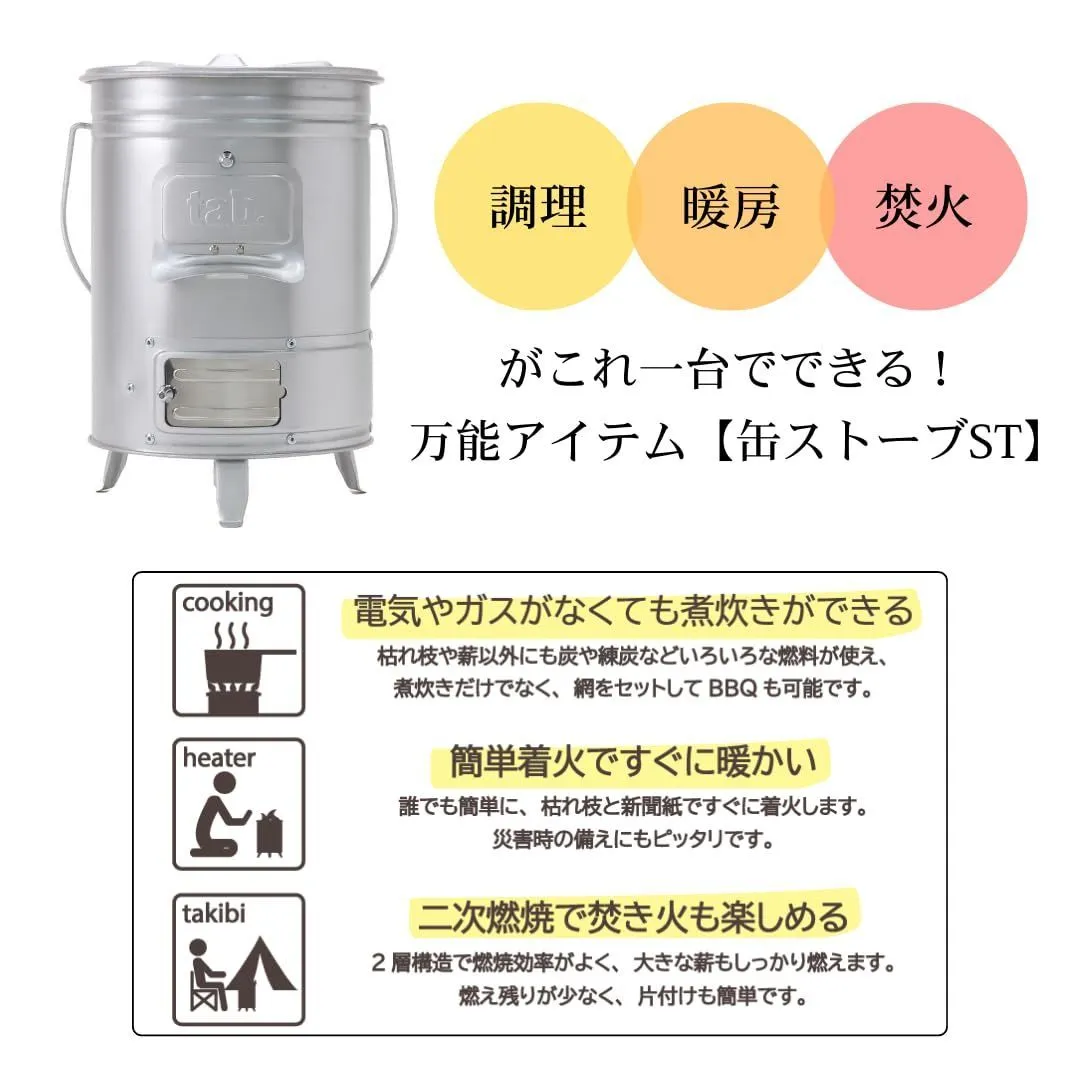 tab.

調理

暖房

焚火

がこれ一台でできる！
万能アイテム【缶ストーブST】

cooking

電気やガスがなくても煮炊きができる

枯れ枝や薪以外にも炭や練炭などいろいろな燃料が使え、煮炊きだけでなく、網をセットして BBQ も可能です。

heater

簡単着火ですぐに暖かい

誰でも簡単に、枯れ枝と新聞紙ですぐに着火します。災害時の備えにもピッタリです。

takibi

二次燃焼で焚き火も楽しめる

２層構造で燃焼効率がよく、大きな薪もしっかり燃えます。燃え残りが少なく、片付けも簡単です。