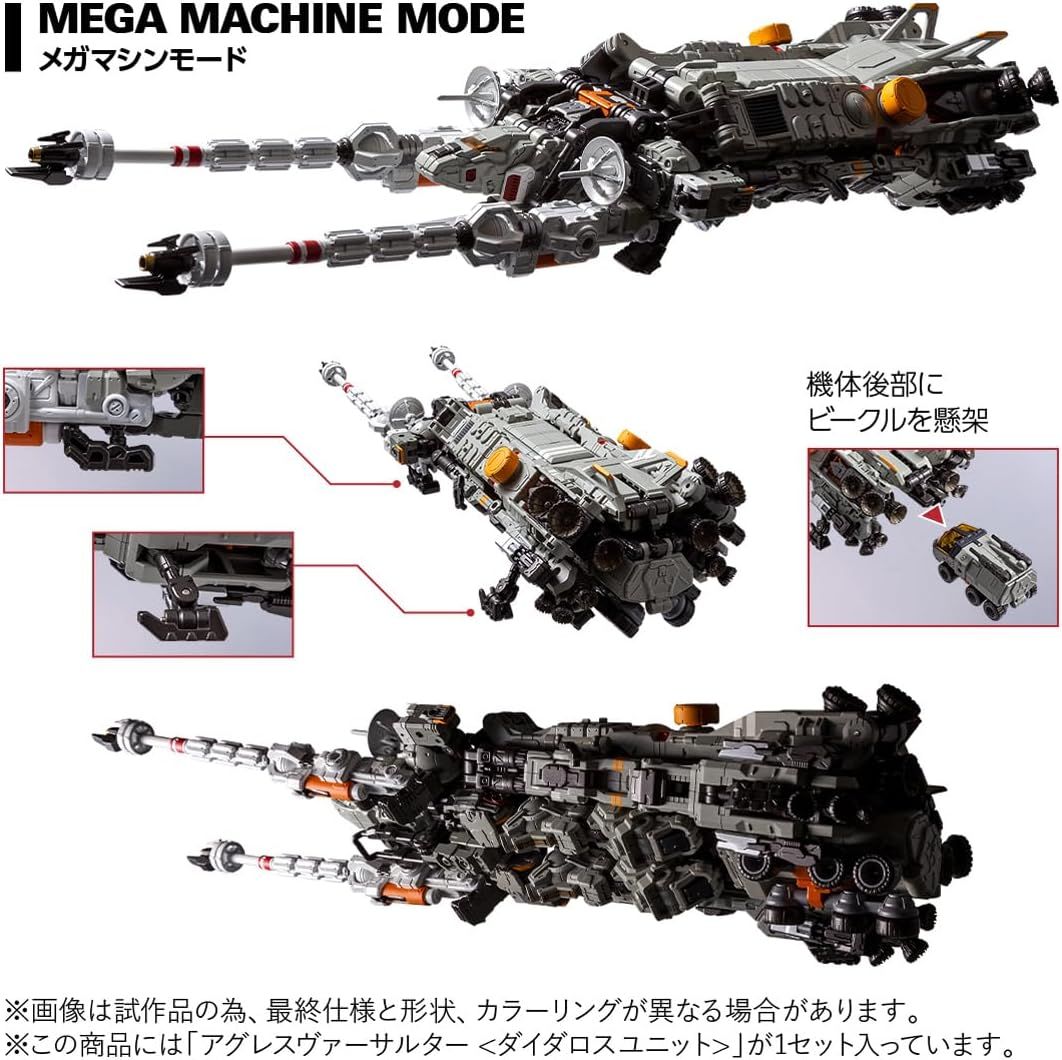 MEGA MACHINE MODE
メガマシンモード

機体後部に
ビークルを懸架

※画像は試作品の為、最終仕様と形状、カラーリングが異なる場合があります。
※この商品には「アグレスヴァーサルター <ダイダロスユニット>」が1セット入っています。