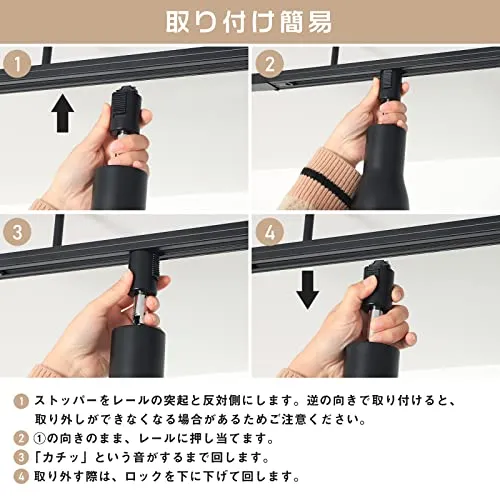 取り付け簡易

1

2

3

4

1 ストッパーをレールの突起と反対側にします。逆の向きで取り付けると、取り外しができなくなる場合があるためご注意ください。
2 ①の向きのまま、レールに押し当てます。
3 「カチッ」という音がするまで回します。
4 取り外す際は、ロックを下に下げて回します。