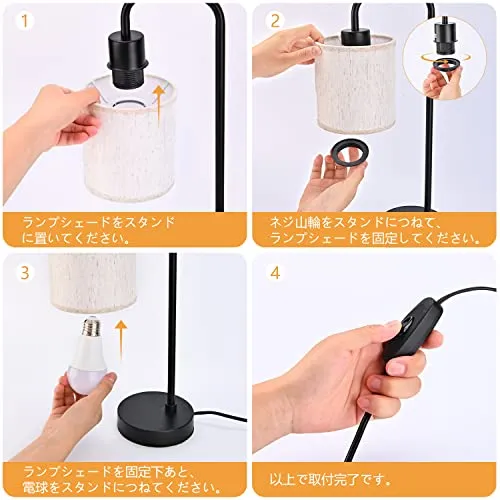 1

ランプシェードをスタンドに置いてください。

2

ネジ山輪をスタンドにつねて、ランプシェードを固定してください。

3

ランプシェードを固定下あと、電球をスタンドにつねてください。

4

以上で取付完了です。