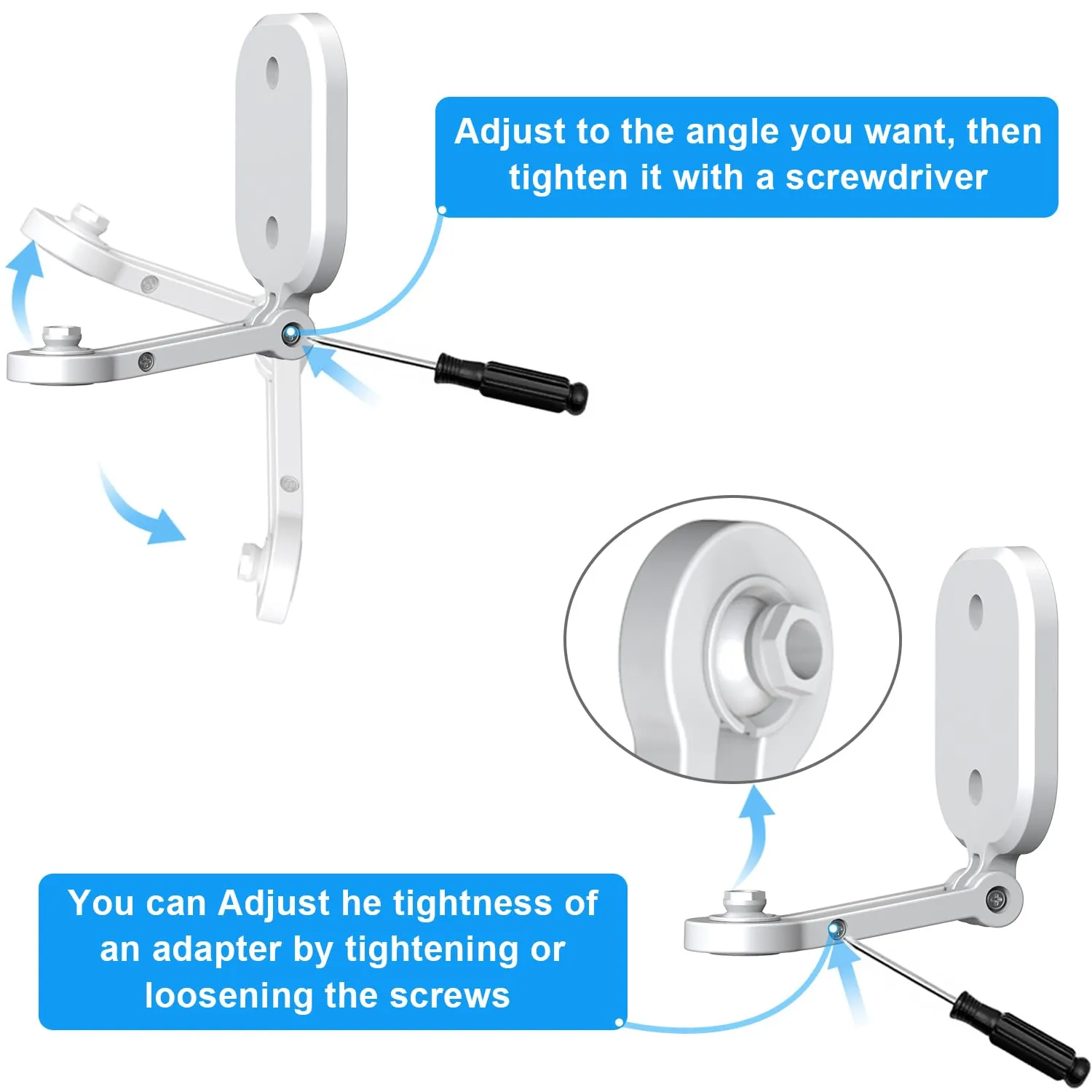 Adjust to the angle you want, then tighten it with a screwdriver

You can Adjust he tightness of an adapter by tightening or loosening the screws