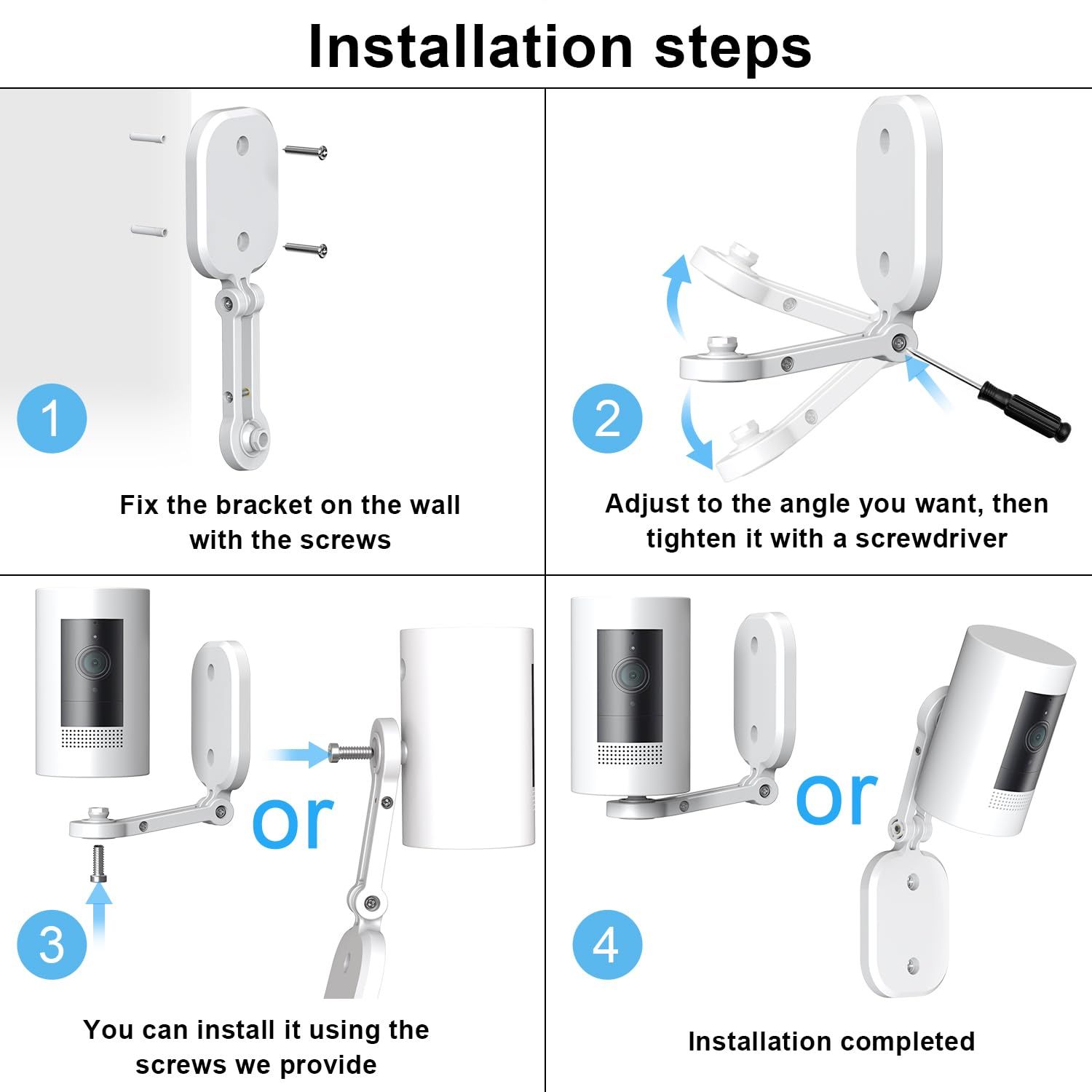 Installation steps

1

Fix the bracket on the wall with the screws

2

Adjust to the angle you want, then tighten it with a screwdriver

or

3

You can install it using the screws we provide

or

4

Installation completed