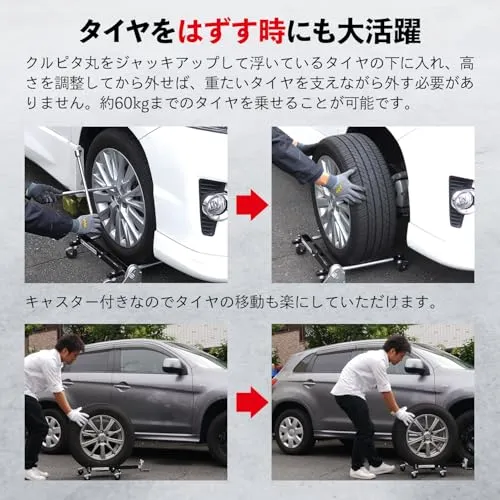 タイヤをはずす時にも大活躍

クルピタ丸をジャッキアップして浮いているタイヤの下に入れ、高さを調整してから外せば、重たいタイヤを支えながら外す必要がありません。約60kgまでのタイヤを乗せることが可能です。

キャスター付きなのでタイヤの移動も楽にしていただけます。