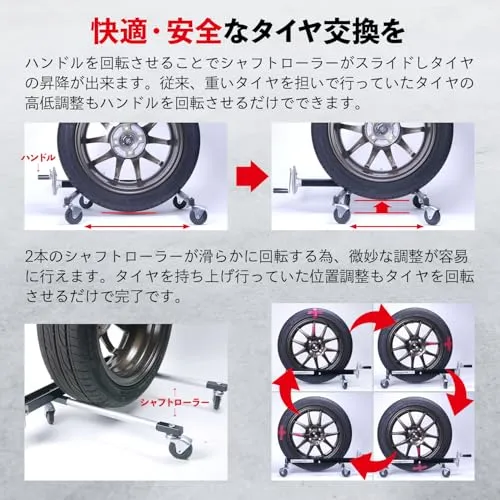 快適・安全なタイヤ交換を

ハンドルを回転させることでシャフトローラーがスライドしタイヤの昇降が出来ます。従来、重いタイヤを担いで行っていたタイヤの高低調整もハンドルを回転させるだけでできます。

ハンドル

2本のシャフトローラーが滑らかに回転する為、微妙な調整が容易に行えます。タイヤを持ち上げ行っていた位置調整もタイヤを回転させるだけで完了です。

シャフトローラー