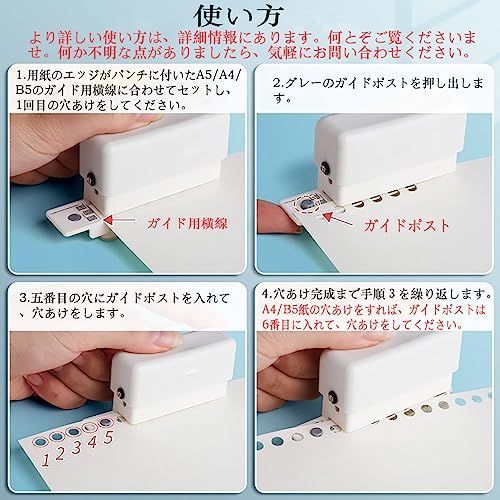 使い方

より詳しい使い方は、詳細情報にあります。何とぞご覧くださいませ。何か不明な点がありましたら、気軽にお問い合わせください。

1.用紙のエッジがパンチに付いたA5/A4/B5のガイド用横線に合わせてセットし、1回目の穴あけをしてください。

ガイド用横線

2.グレーのガイドポストを押し出します。

ガイドポスト

3.五番目の穴にガイドポストを入れて、穴あけをします。

1 2 3 4 5

4.穴あけ完成まで手順3を繰り返します。
A4/B5紙の穴あけをすれば、ガイドポストは6番目に入れて、穴あけをしてください。