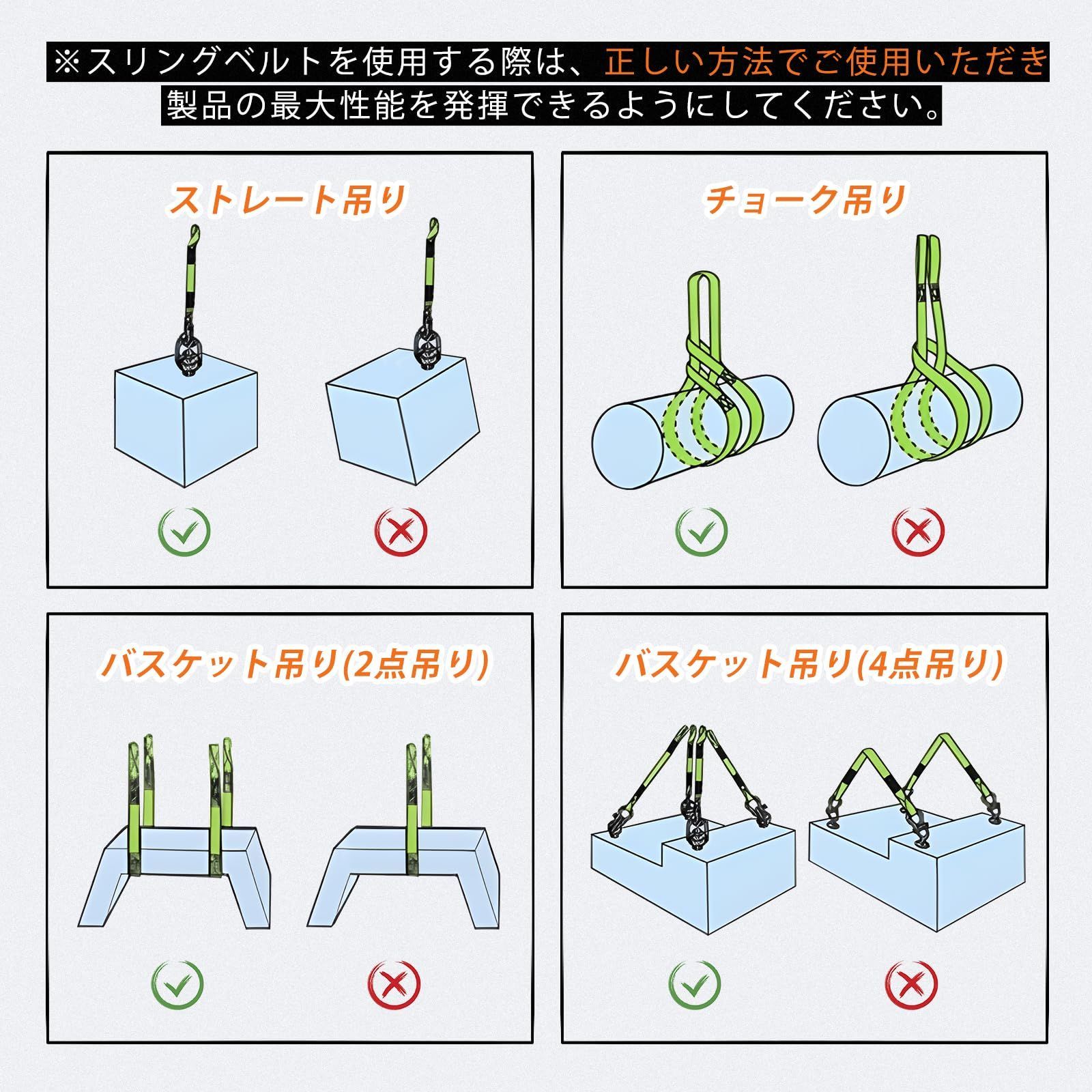 ※スリングベルトを使用する際は、正しい方法でご使用いただき製品の最大性能を発揮できるようにしてください。

ストレート吊り

チョーク吊り

バスケット吊り(2点吊り)

バスケット吊り(4点吊り)