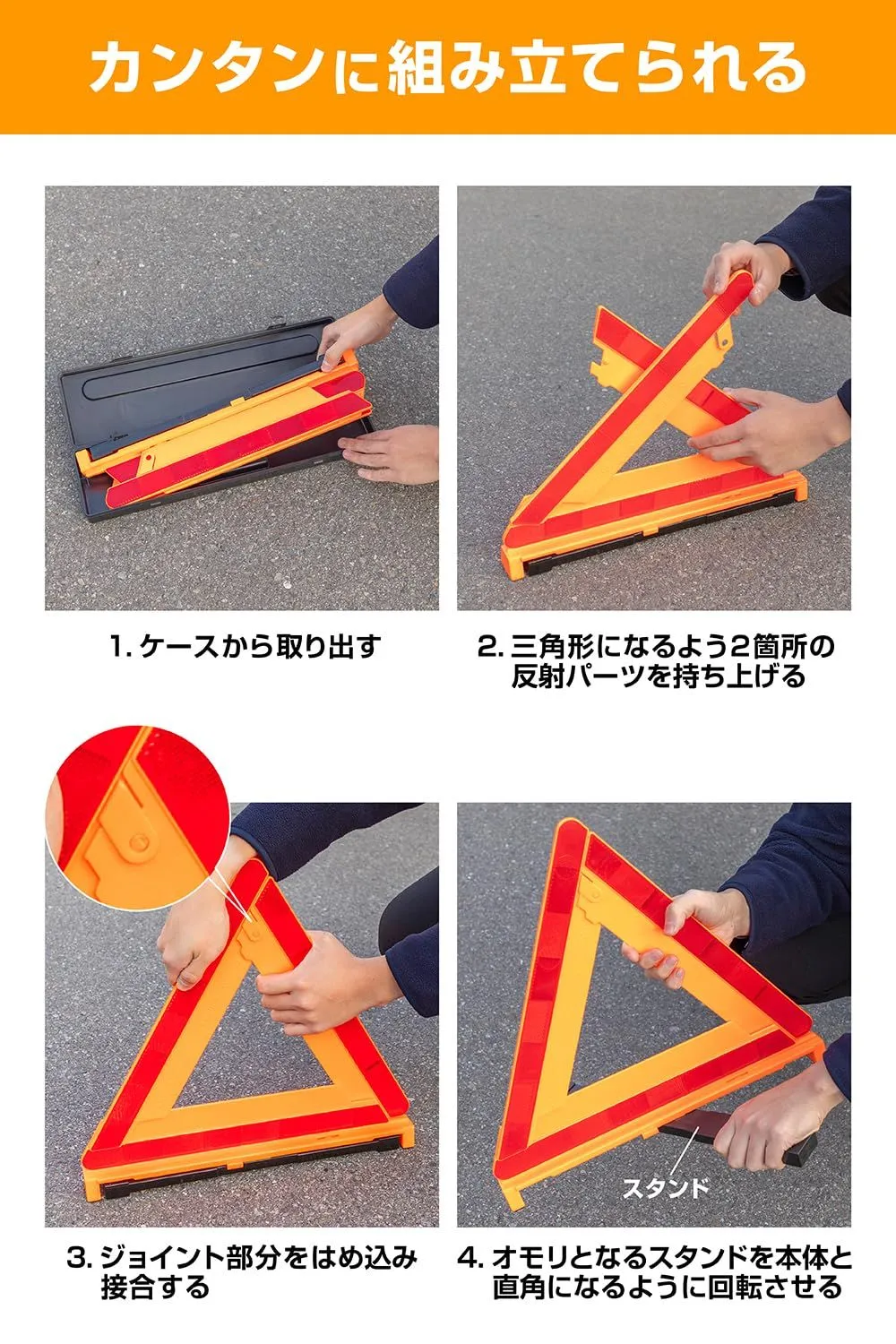 カンタンに組み立てられる

1. ケースから取り出す

2. 三角形になるよう2箇所の反射パーツを持ち上げる

3. ジョイント部分をはめ込み接合する

スタンド

4. オモリとなるスタンドを本体と直角になるように回転させる