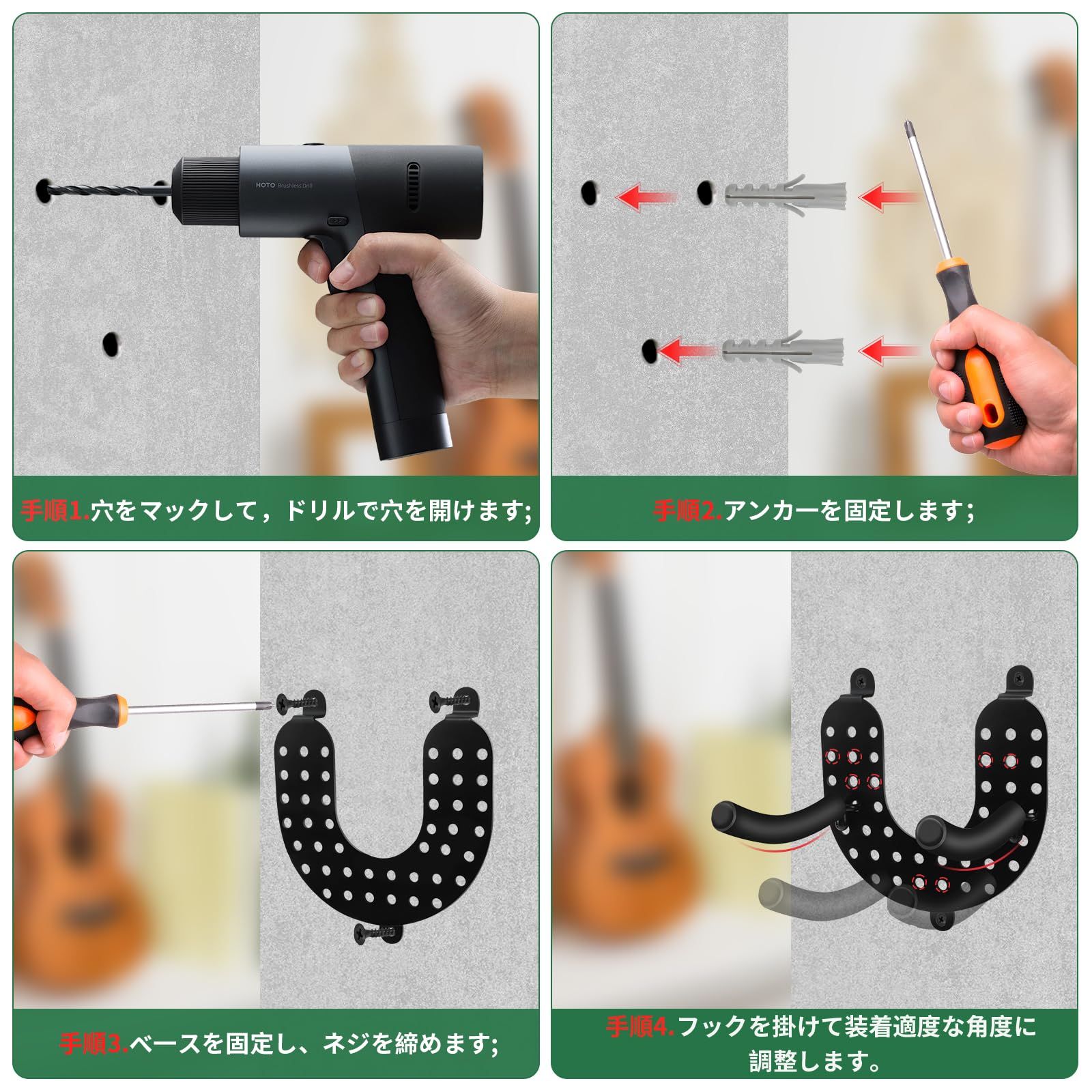 HOTO Brushless Drill

手順1.穴をマックして，ドリルで穴を開けます;

手順2.アンカーを固定します;

手順3.ベースを固定し、ネジを締めます;

手順4.フックを掛けて装着適度な角度に調整します。