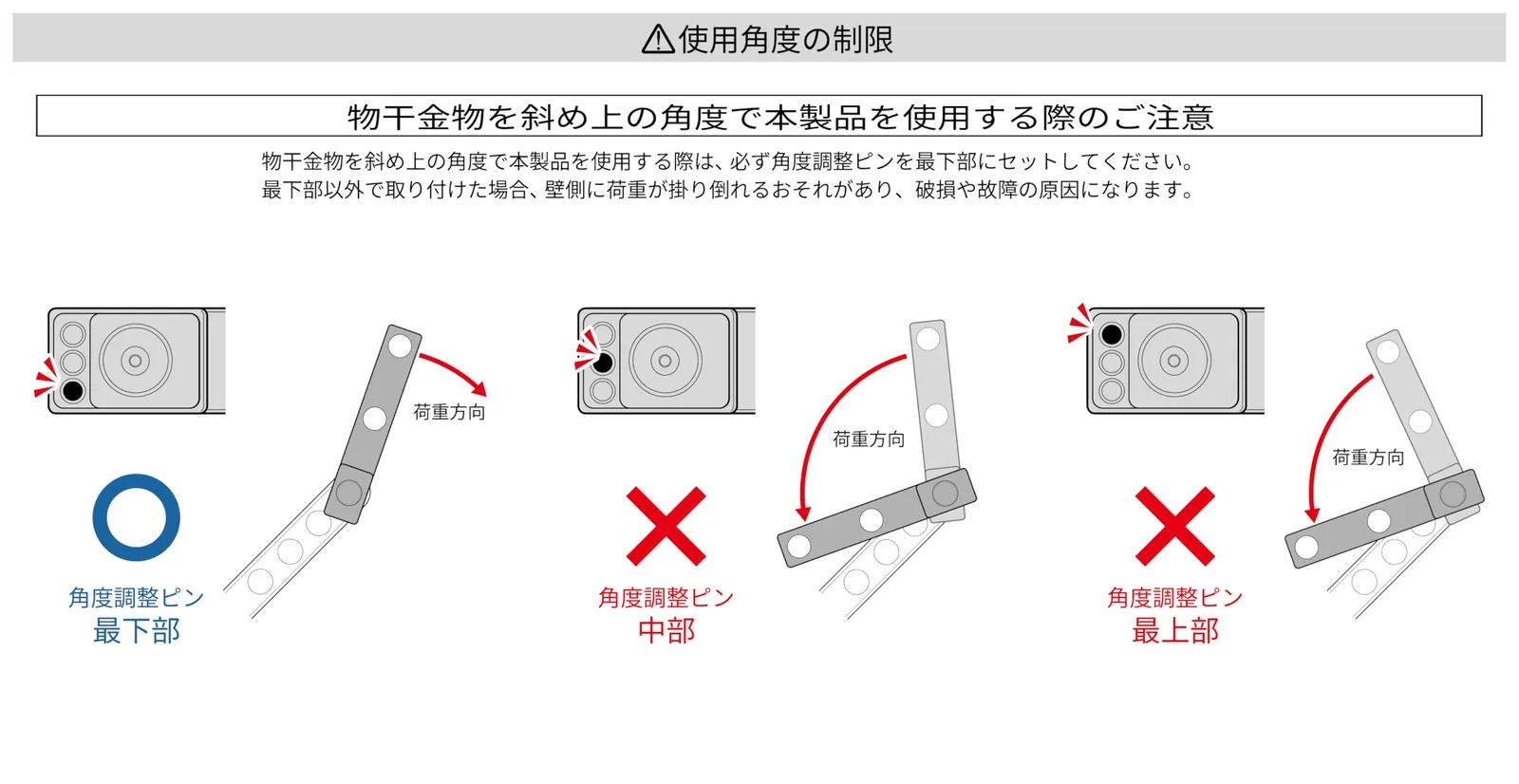 ⚠使用角度の制限

物干金物を斜め上の角度で本製品を使用する際のご注意

物干金物を斜め上の角度で本製品を使用する際は、必ず角度調整ピンを最下部にセットしてください。
最下部以外で取り付けた場合、壁側に荷重が掛り倒れるおそれがあり、破損や故障の原因になります。

荷重方向

角度調整ピン
最下部

荷重方向

角度調整ピン
中部

荷重方向

角度調整ピン
最上部