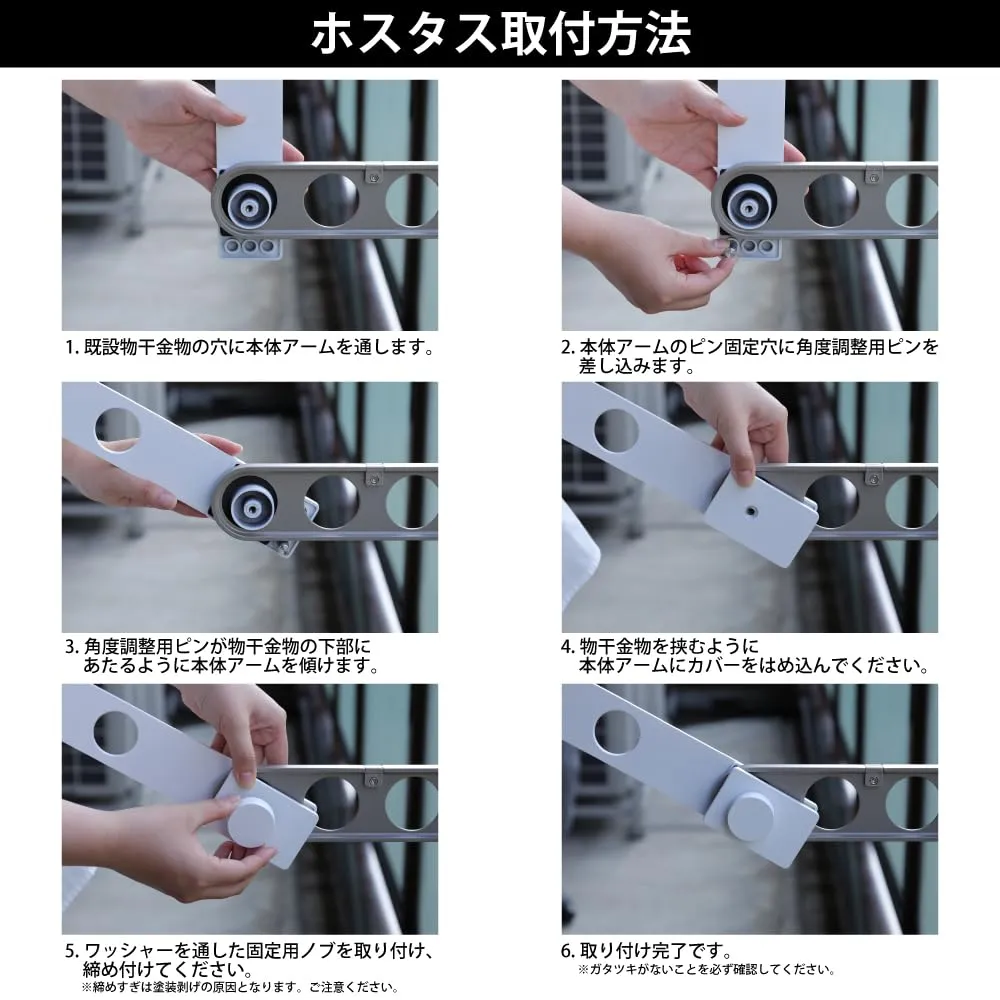 ホスタス取付方法

1. 既設物干金物の穴に本体アームを通します。

2. 本体アームのピン固定穴に角度調整用ピンを差し込みます。

3. 角度調整用ピンが物干金物の下部にあたるように本体アームを傾けます。

4. 物干金物を挟むように本体アームにカバーをはめ込んでください。

5. ワッシャーを通した固定用ノブを取り付け、締め付けてください。
※締めすぎは塗装剥げの原因となります。ご注意ください。

6. 取り付け完了です。
※ガタツキがないことを必ず確認してください。