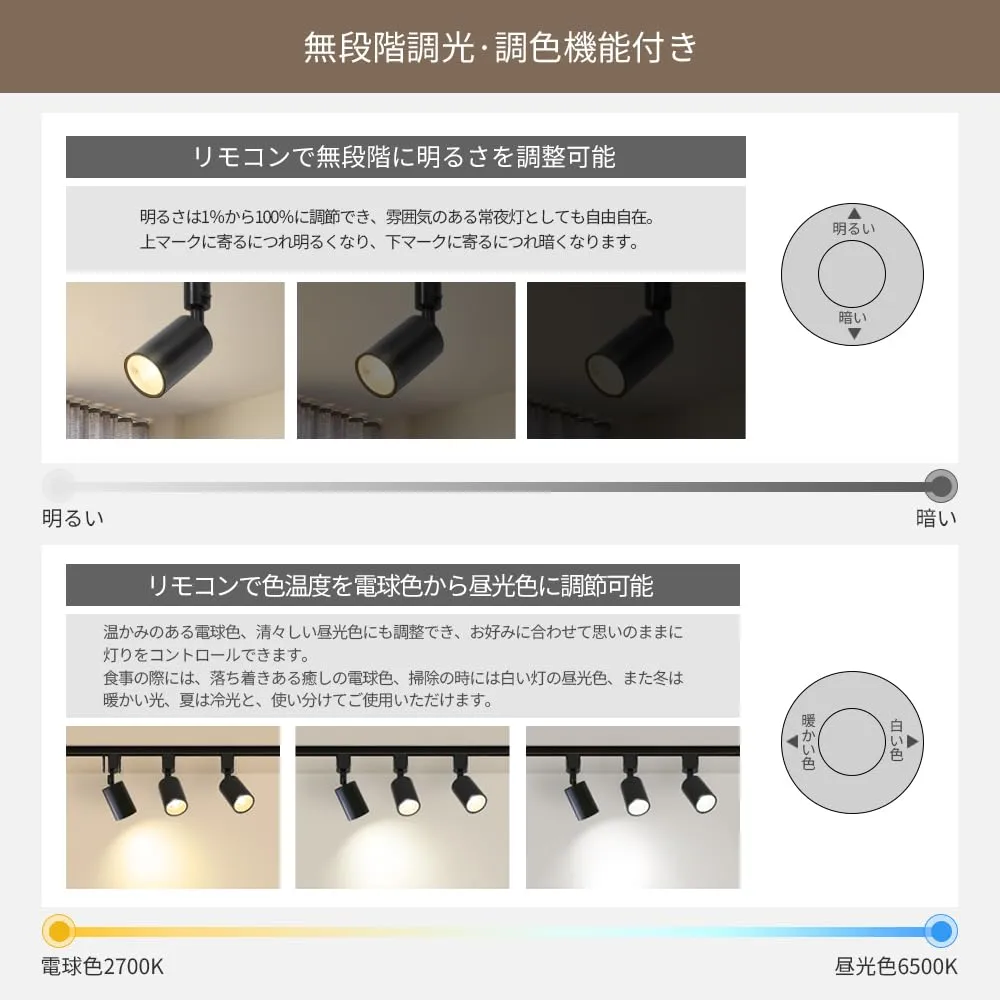 無段階調光·調色機能付き

リモコンで無段階に明るさを調整可能

明るさは1%から100%に調節でき、雰囲気のある常夜灯としても自由自在。
上マークに寄るにつれ明るくなり、下マークに寄るにつれ暗くなります。

明るい

暗い

明るい

暗い

リモコンで色温度を電球色から昼光色に調節可能

温かみのある電球色、清々しい昼光色にも調整でき、お好みに合わせて思いのままに灯りをコントロールできます。
食事の際には、落ち着きある癒しの電球色、掃除の時には白い灯の昼光色、また冬は暖かい光、夏は冷光と、使い分けてご使用いただけます。

暖かい色

白い色

電球色2700K

昼光色6500K