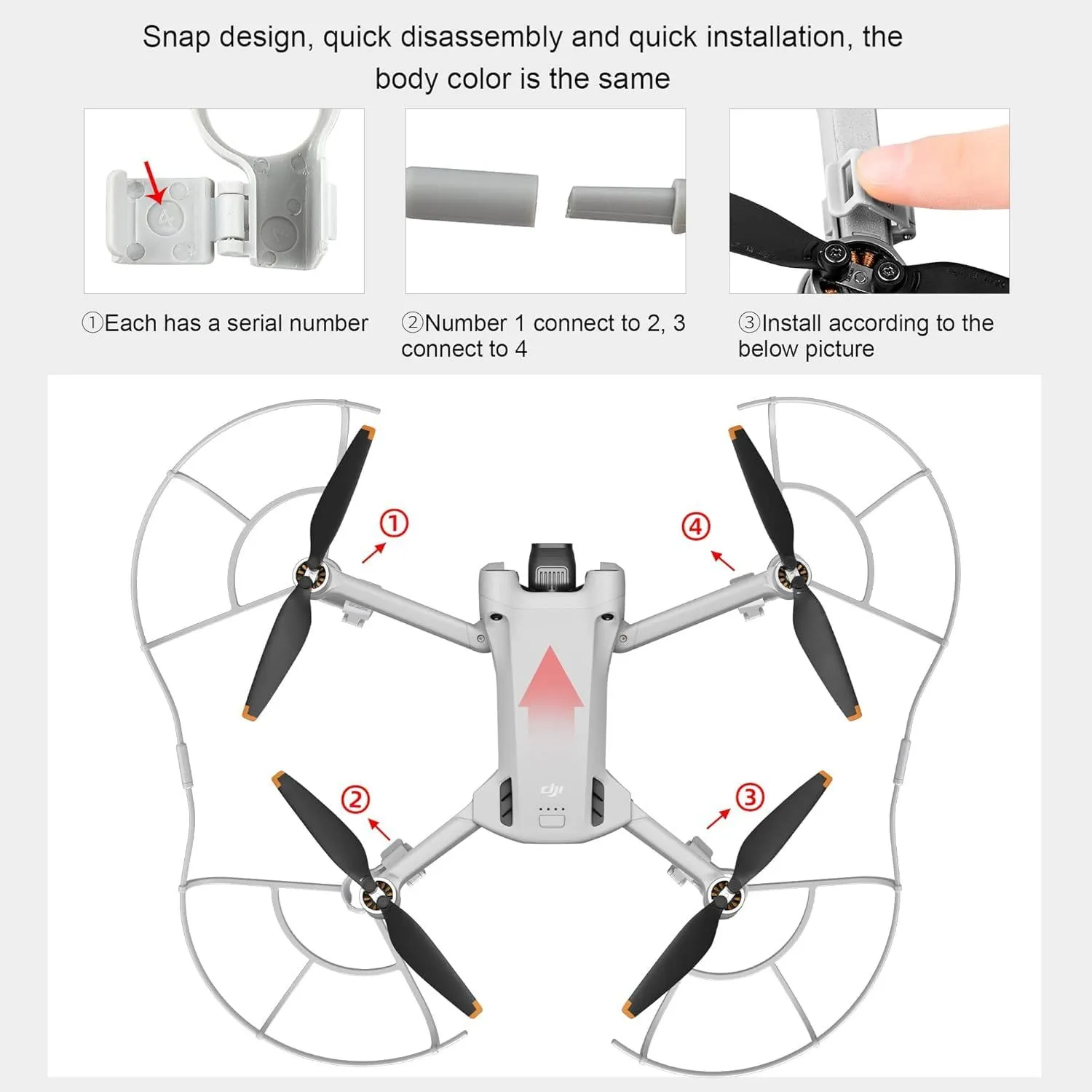 Snap design, quick disassembly and quick installation, the body color is the same

4

①Each has a serial number

②Number 1 connect to 2, 3 connect to 4

③Install according to the below picture

①

④

②

③

dji