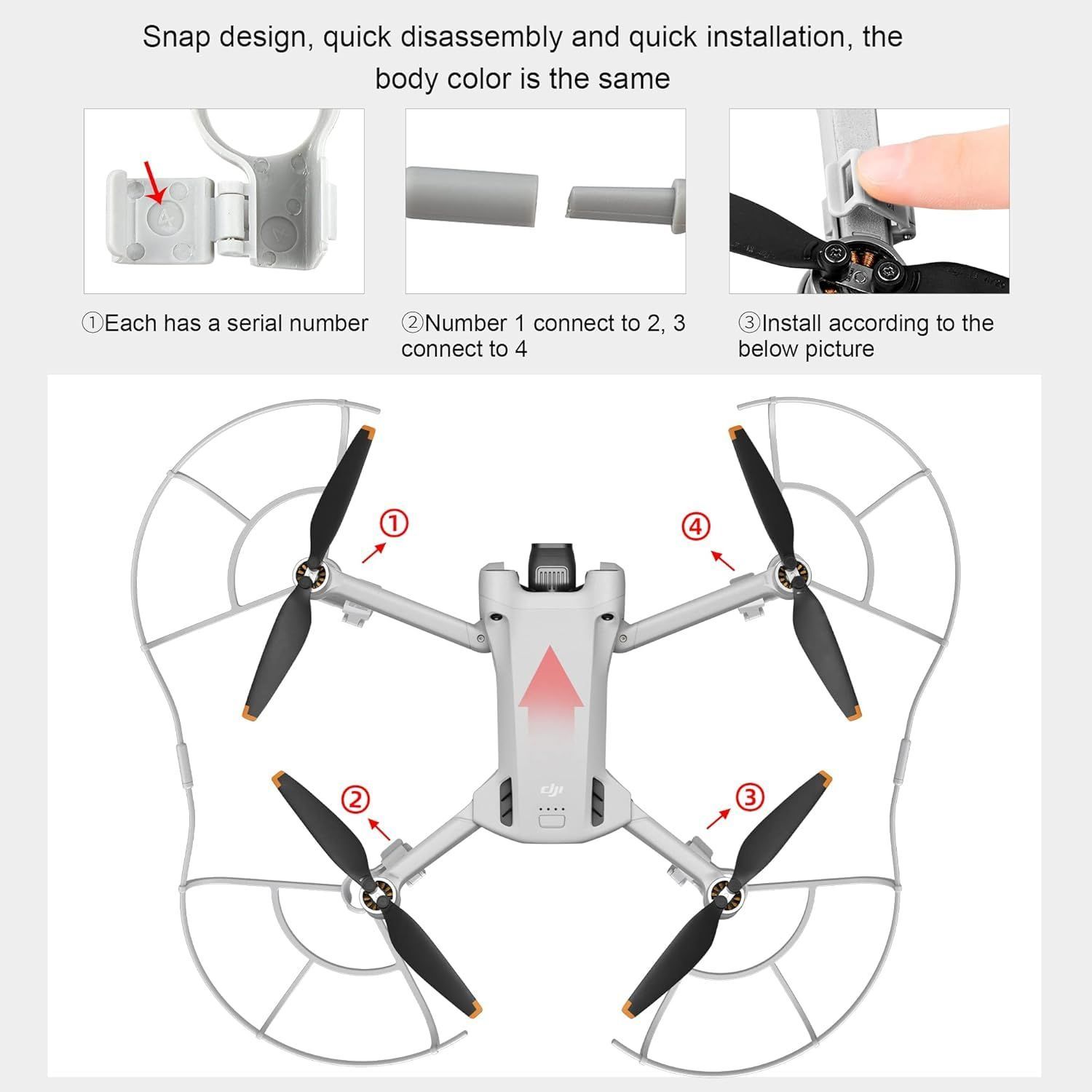 Snap design, quick disassembly and quick installation, the body color is the same

4

①Each has a serial number

②Number 1 connect to 2, 3 connect to 4

③Install according to the below picture

①

④

dji

②

③