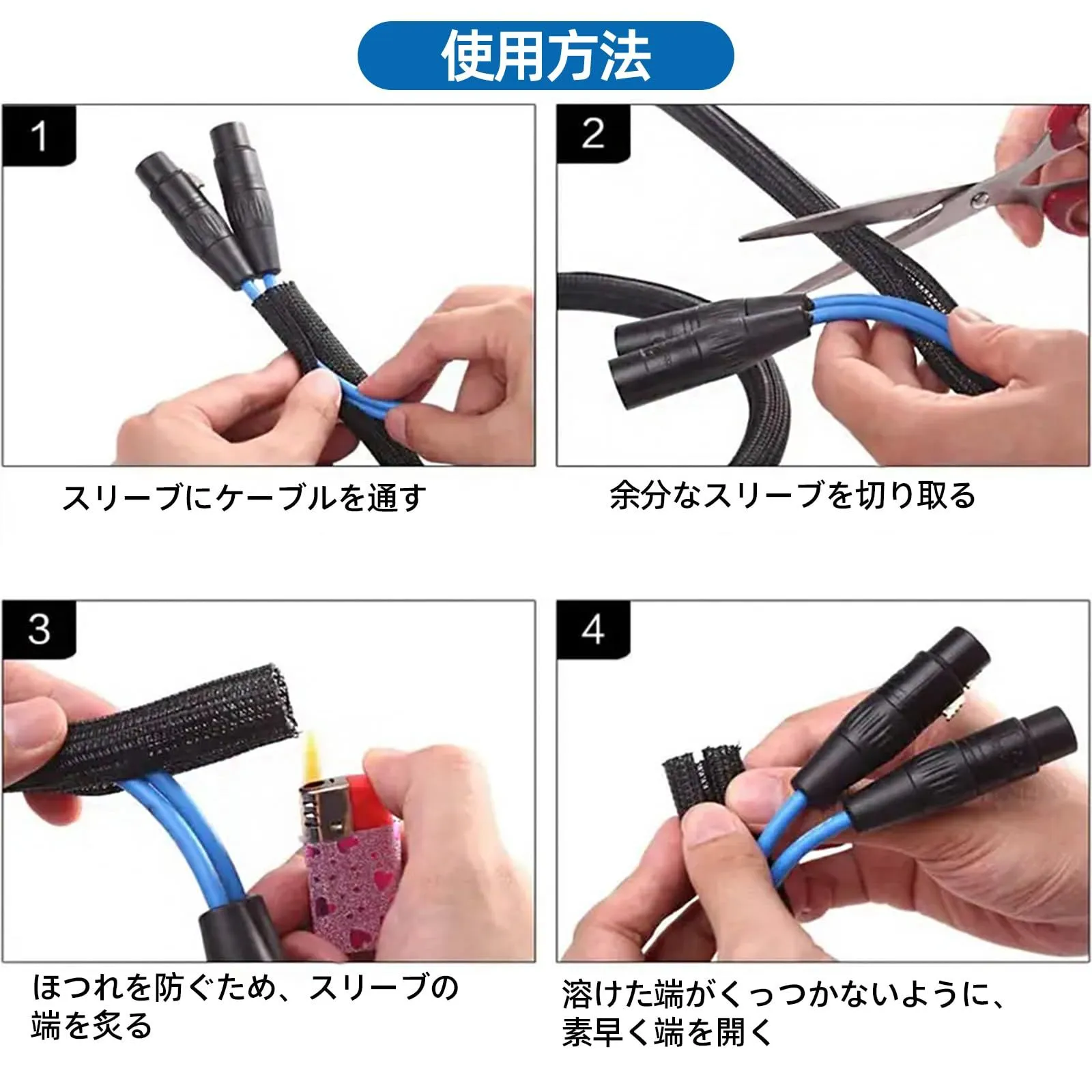 使用方法

1

スリーブにケーブルを通す

2

余分なスリーブを切り取る

3

ほつれを防ぐため、スリーブの端を炙る

4

溶けた端がくっつかないように、素早く端を開く