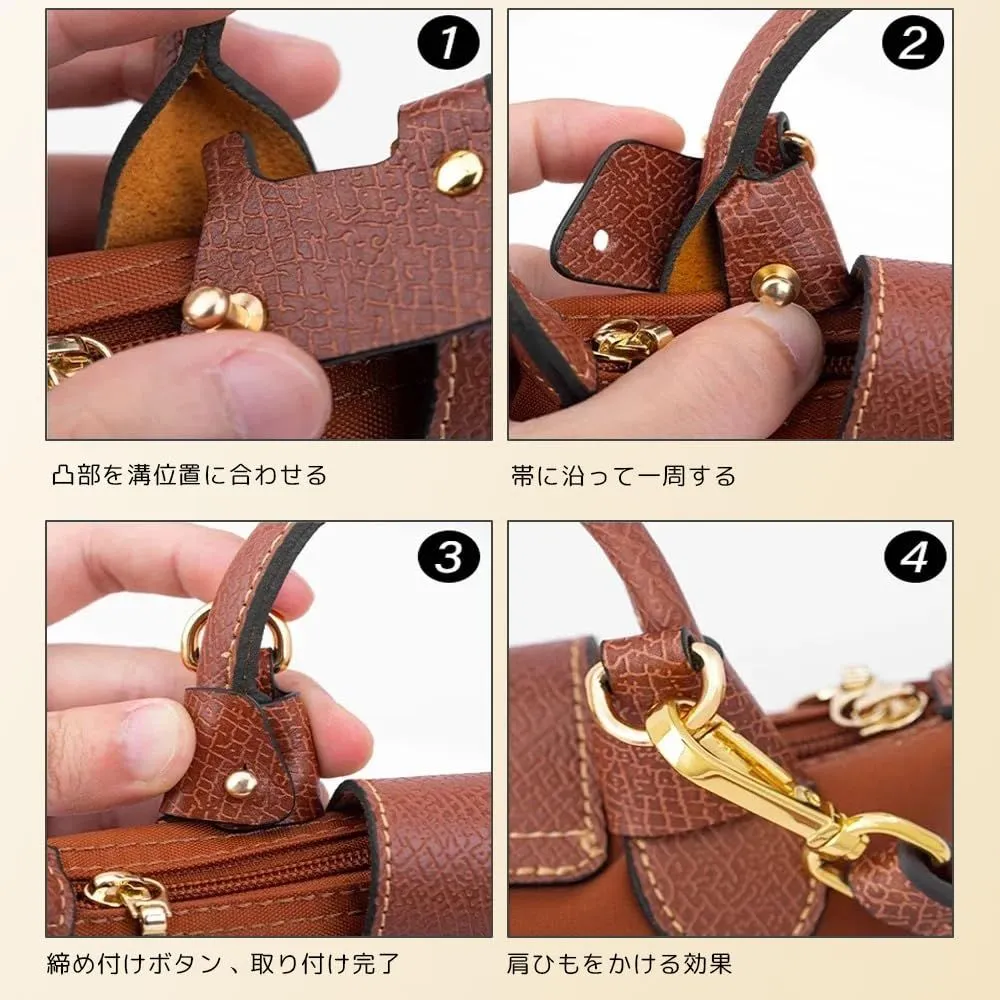 1

凸部を溝位置に合わせる

2

帯に沿って一周する

3

締め付けボタン、取り付け完了

4

肩ひもをかける効果