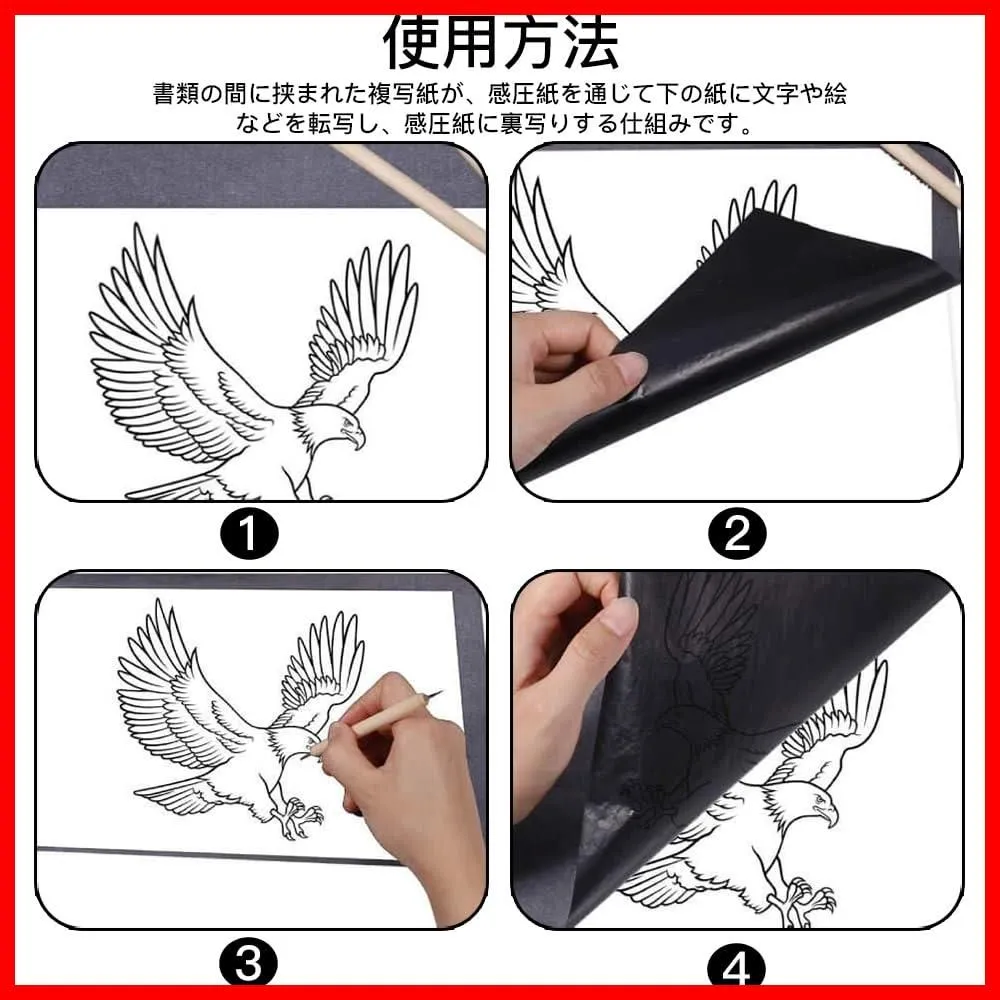 使用方法

書類の間に挟まれた複写紙が、感圧紙を通じて下の紙に文字や絵などを転写し、感圧紙に裏写りする仕組みです。

1

2

3

4