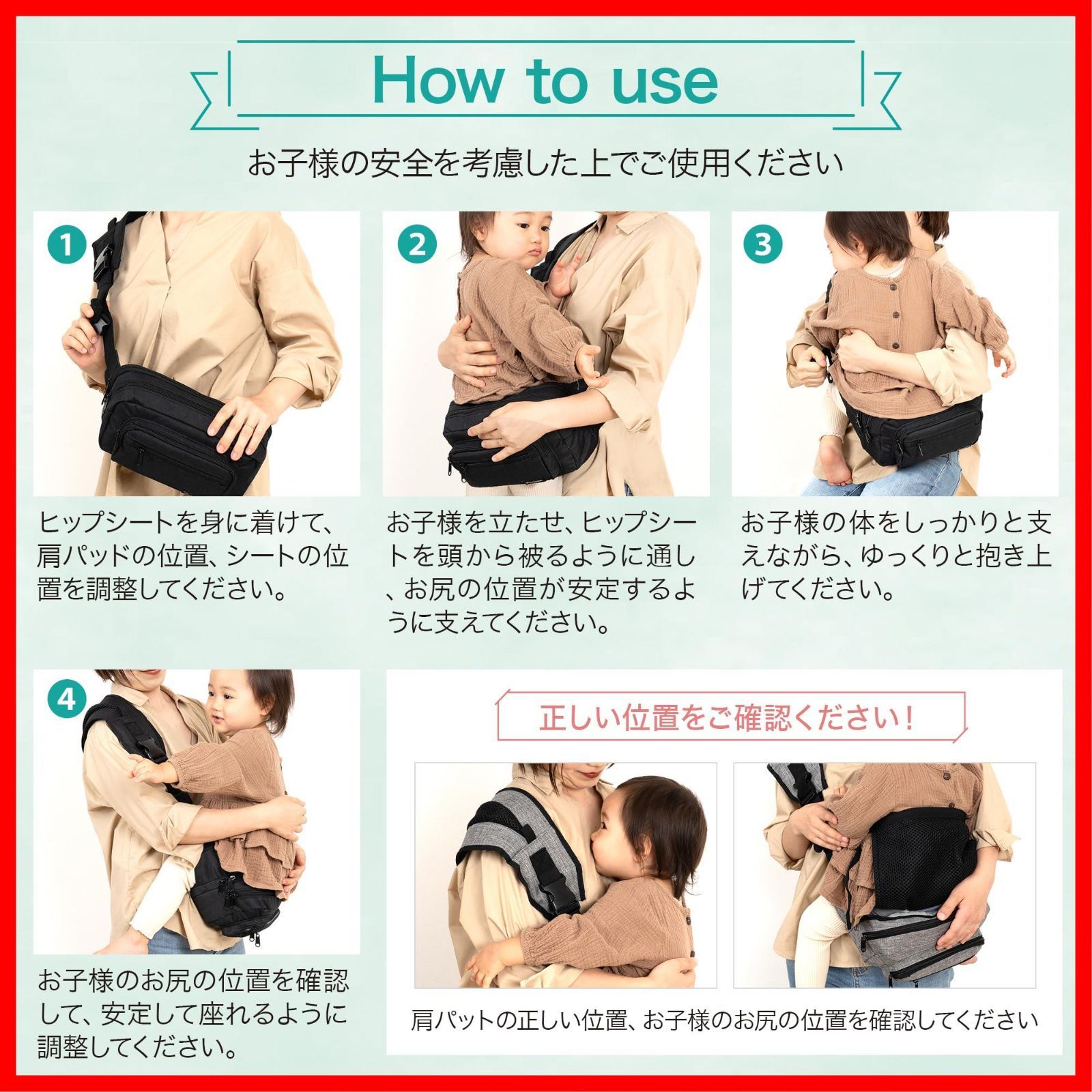 How to use

お子様の安全を考慮した上でご使用ください

1

ヒップシートを身に着けて、肩パッドの位置、シートの位置を調整してください。

2

お子様を立たせ、ヒップシートを頭から被るように通し、お尻の位置が安定するように支えてください。

3

お子様の体をしっかりと支えながら、ゆっくりと抱き上げてください。

4

お子様のお尻の位置を確認して、安定して座れるように調整してください。

正しい位置をご確認ください！

肩パットの正しい位置、お子様のお尻の位置を確認してください